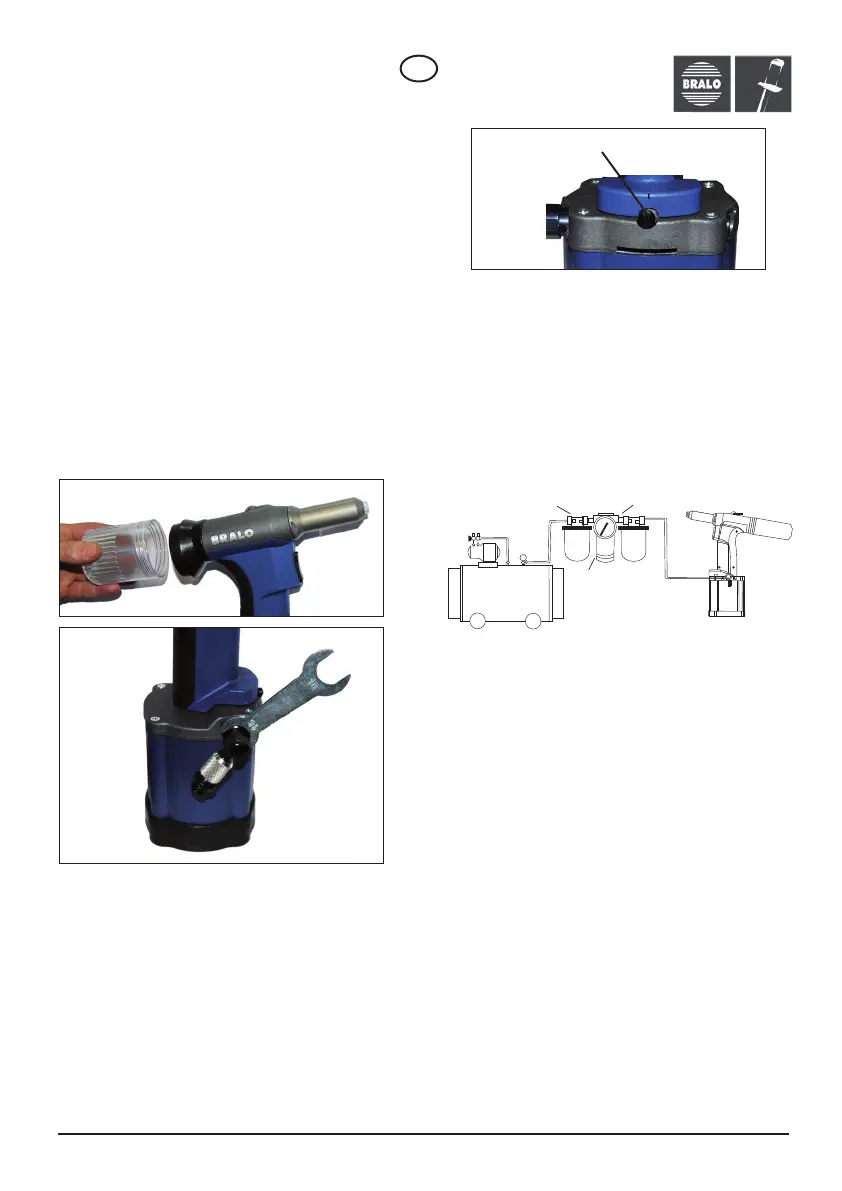 BRALO

BRALO