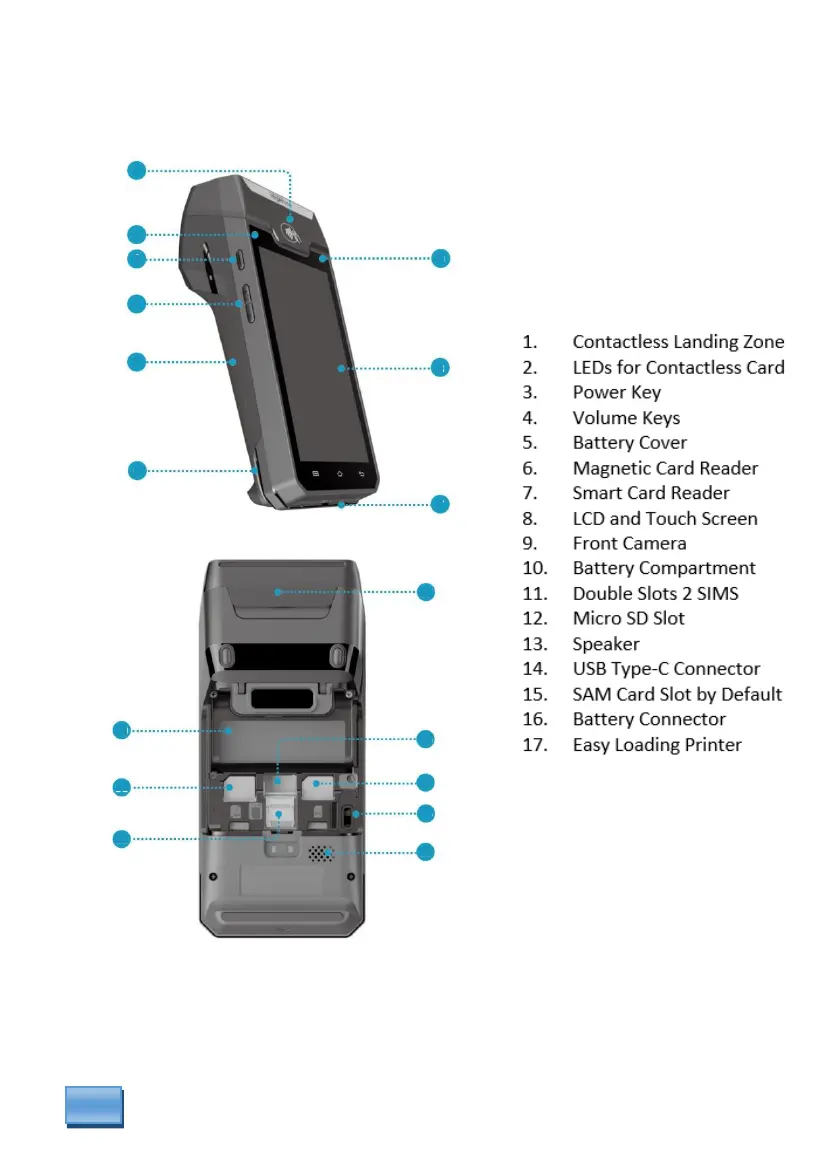 1. Contactless Landing Zone
2. LEDs for Contactless Card
3. Power Key
4. Volume Keys
5. Battery Cover
6. Magnetic Card Reader
7. Smart Card Reader
8. LCD and Touch Screen
9. Front Camera
10. Battery Compartment
11. Double Slots 2 SIMS
12. Micro SD Slot
13. Speaker
14. USB Type-C Connector
15. SAM Card Slot by Default
16. Battery Connector
17. Easy Loading Printer