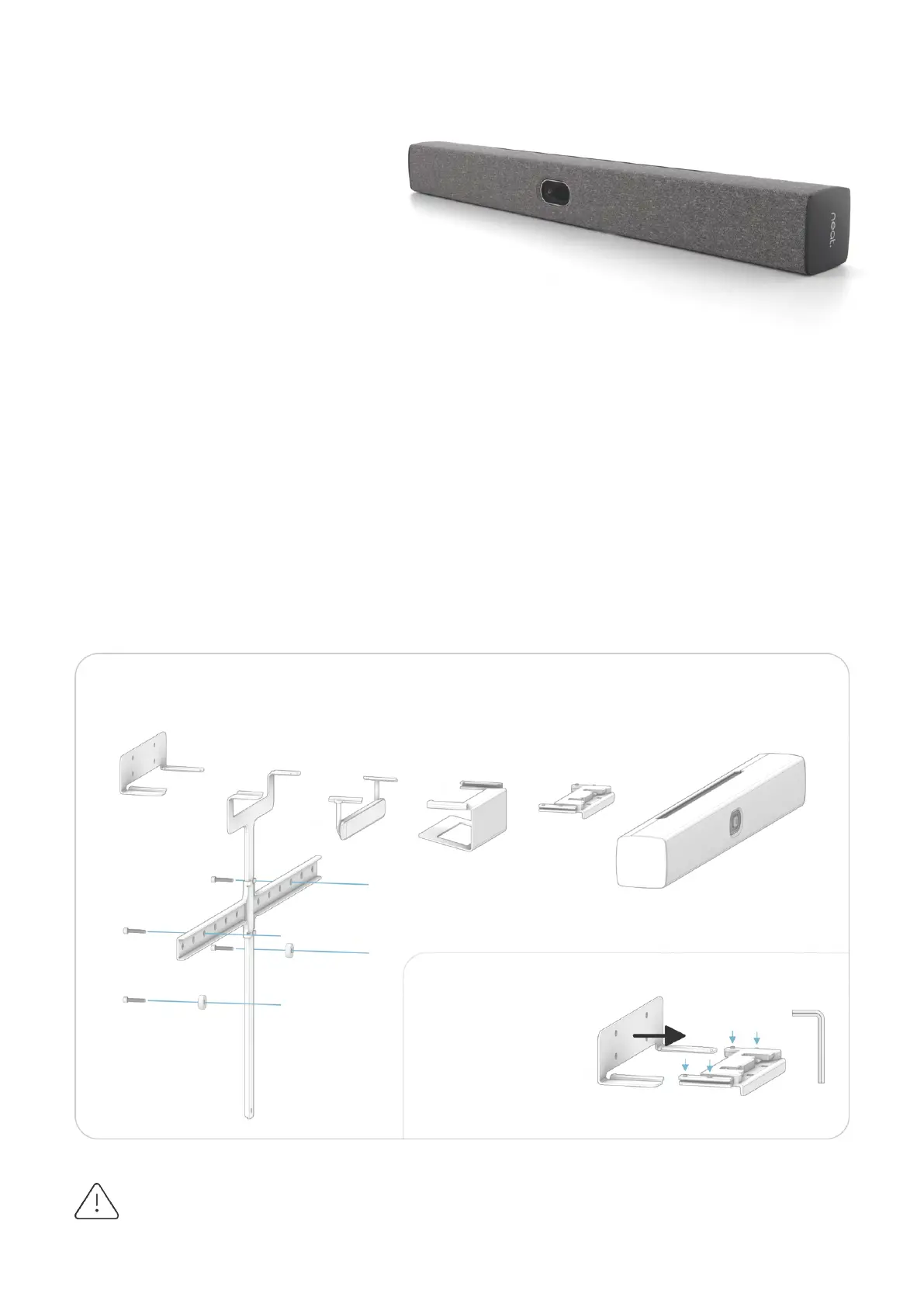 neat.