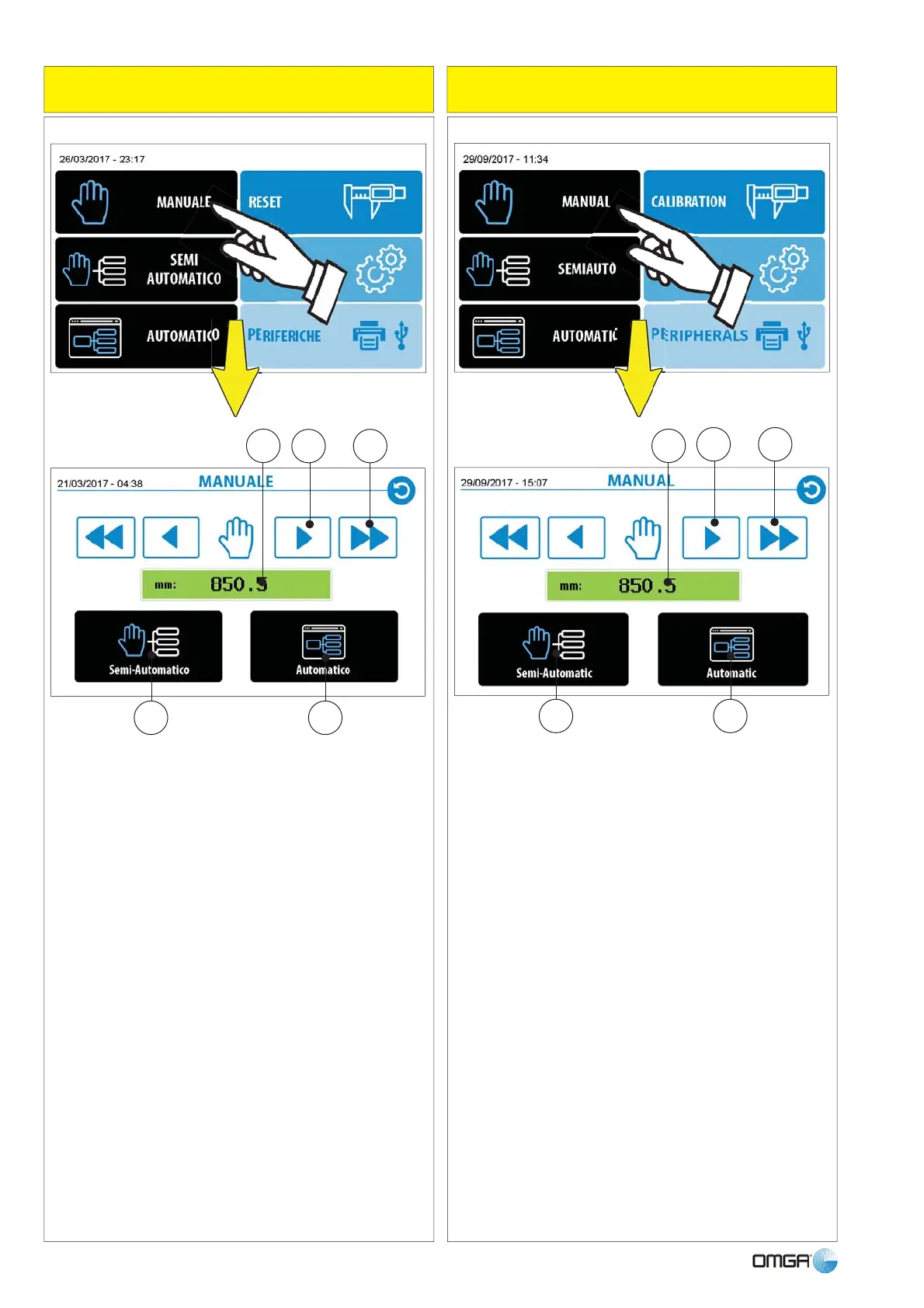 26/03/2017 - 23:17

MANUALE

RESET

SEMI AUTOMATICO

AUTOMATICO

PERIFERICHE

21/03/2017 - 04:38

MANUALE

mm: 850.5

Semi-Automatico

Automatico

29/09/2017 - 11:34

MANUAL

CALIBRATION

SEMIAUTO

AUTOMATIC

PERIPHERALS

29/09/2017 - 15:07

MANUAL

mm: 850.5

Semi-Automatic

Automatic

OMGA