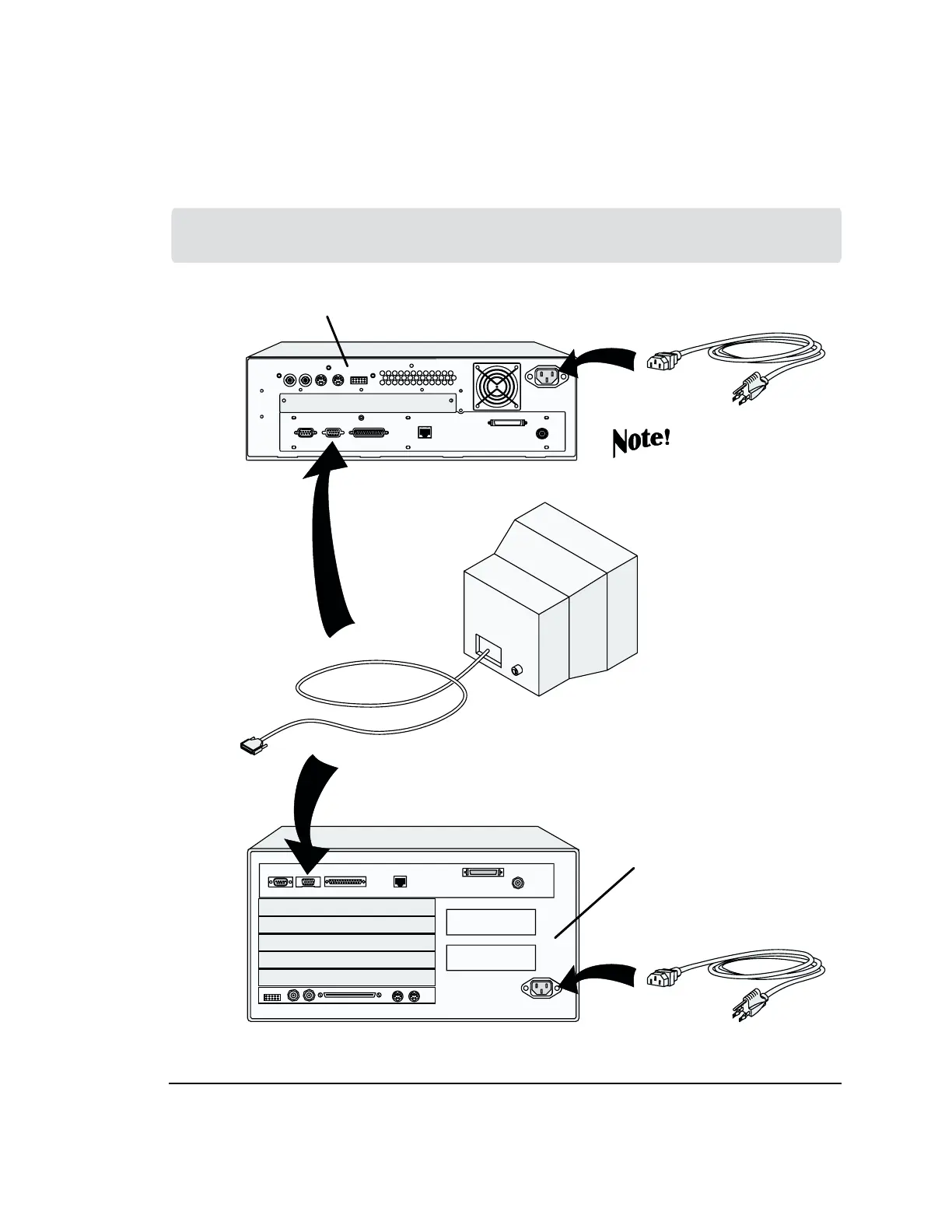 Note!