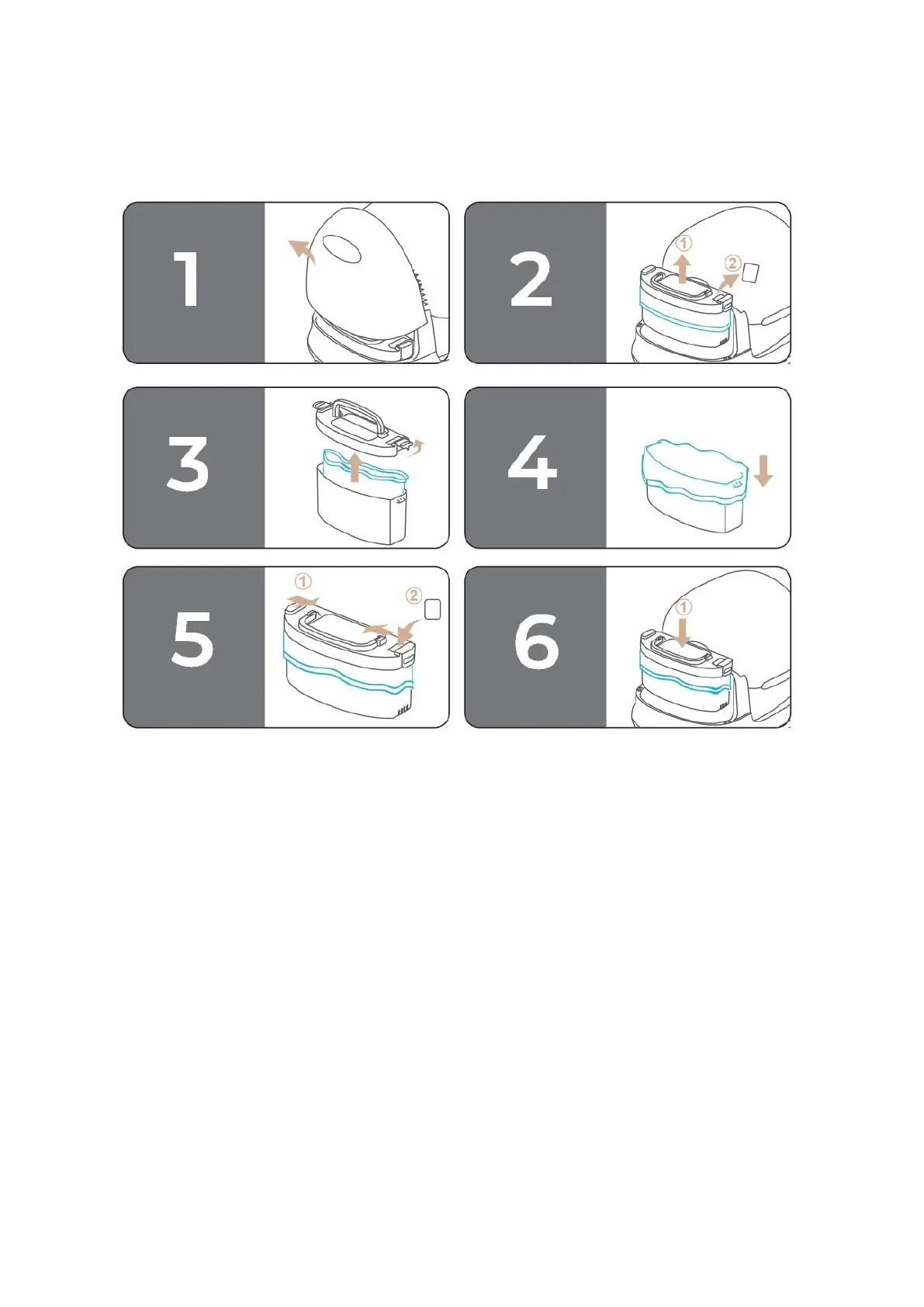 1

2

①

②

3

4

5

①

②

6

①