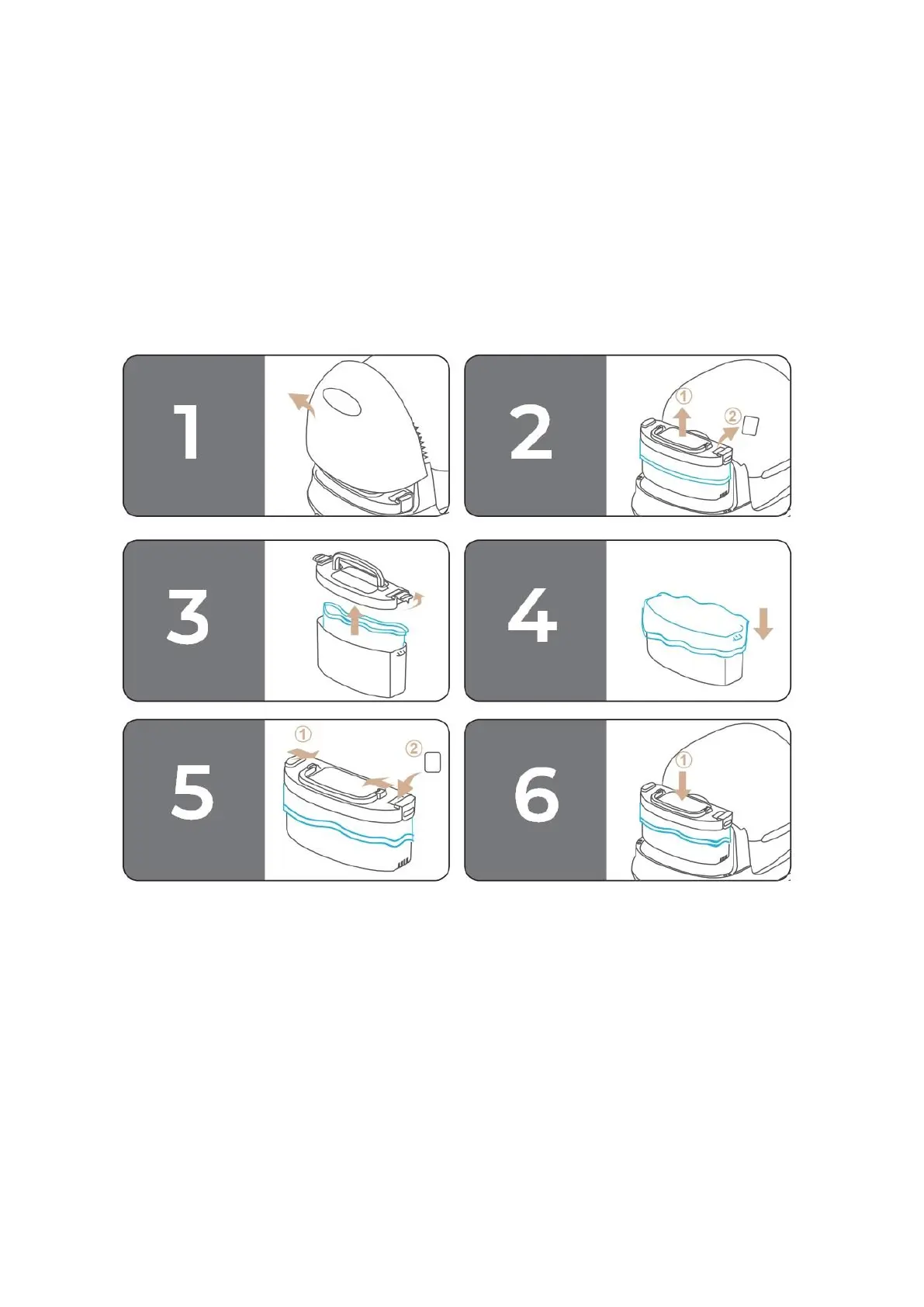 1

2

①

②

3

4

5

①

②

6

①