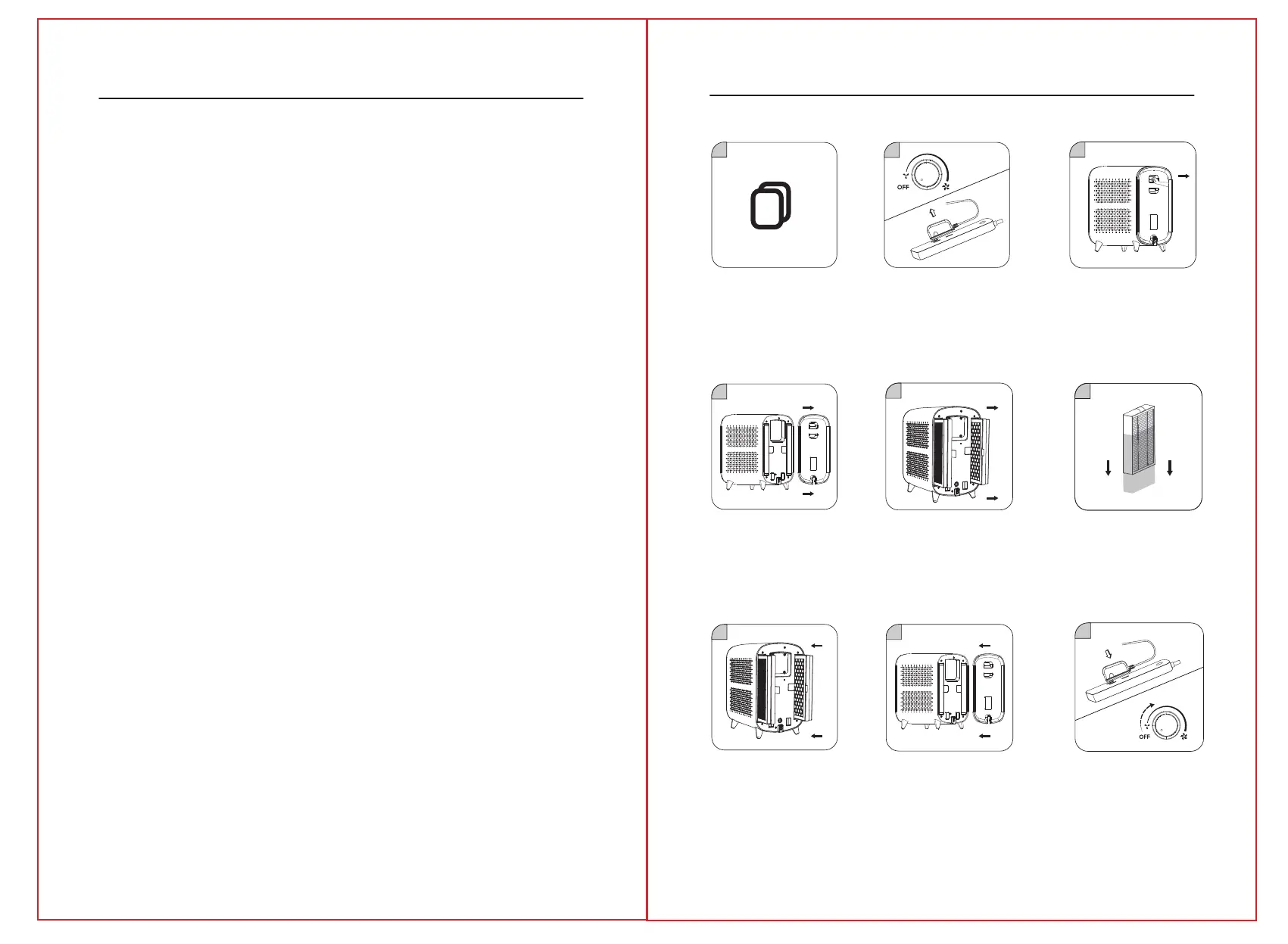 OFF

OFF