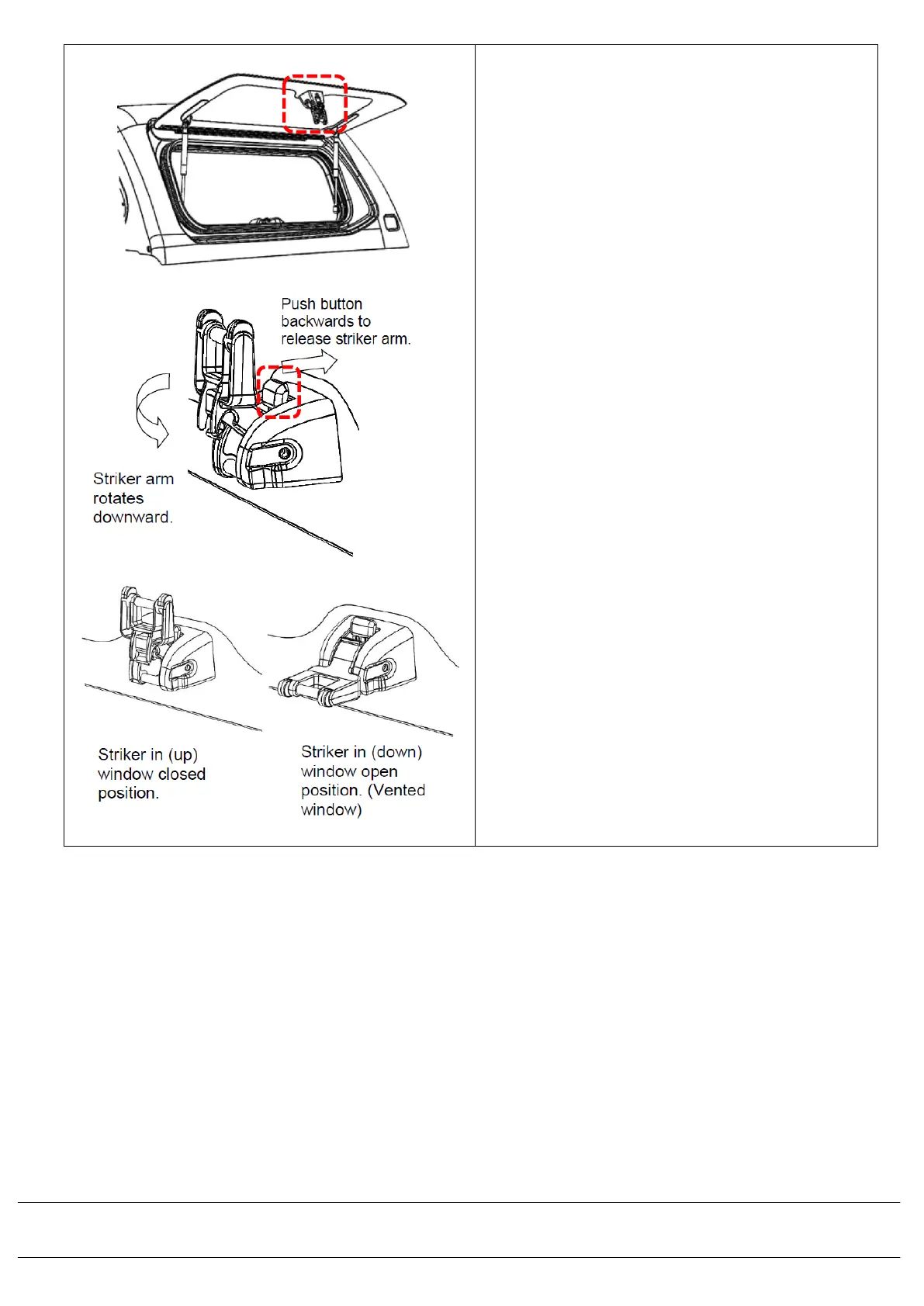 Push button backwards to release striker arm.

Striker arm rotates downward.

Striker in (up) window closed position.

Striker in (down) window open position. (Vented window)