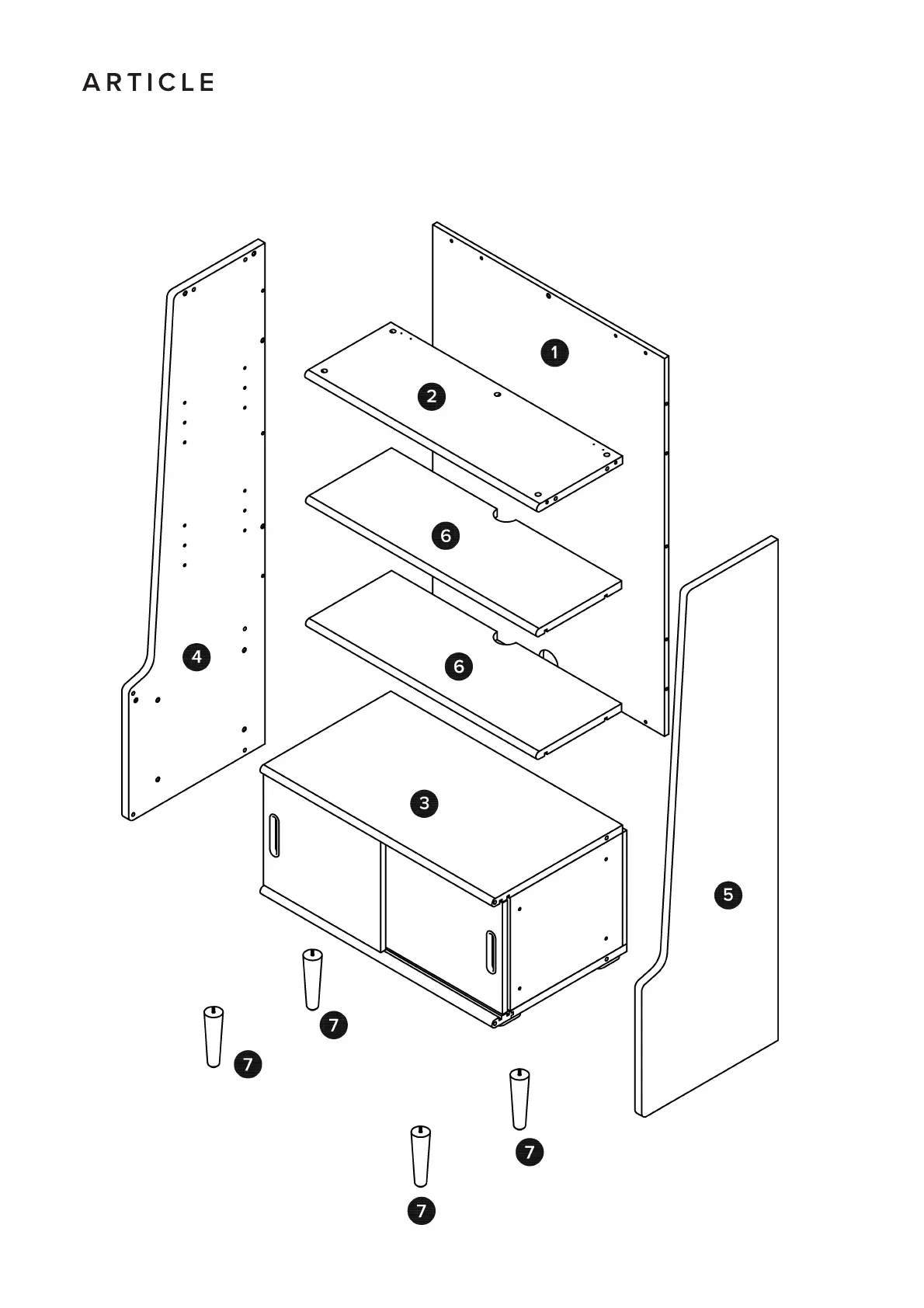 ARTICLE

1

2

6

6

4

3

5

7

7

7

7