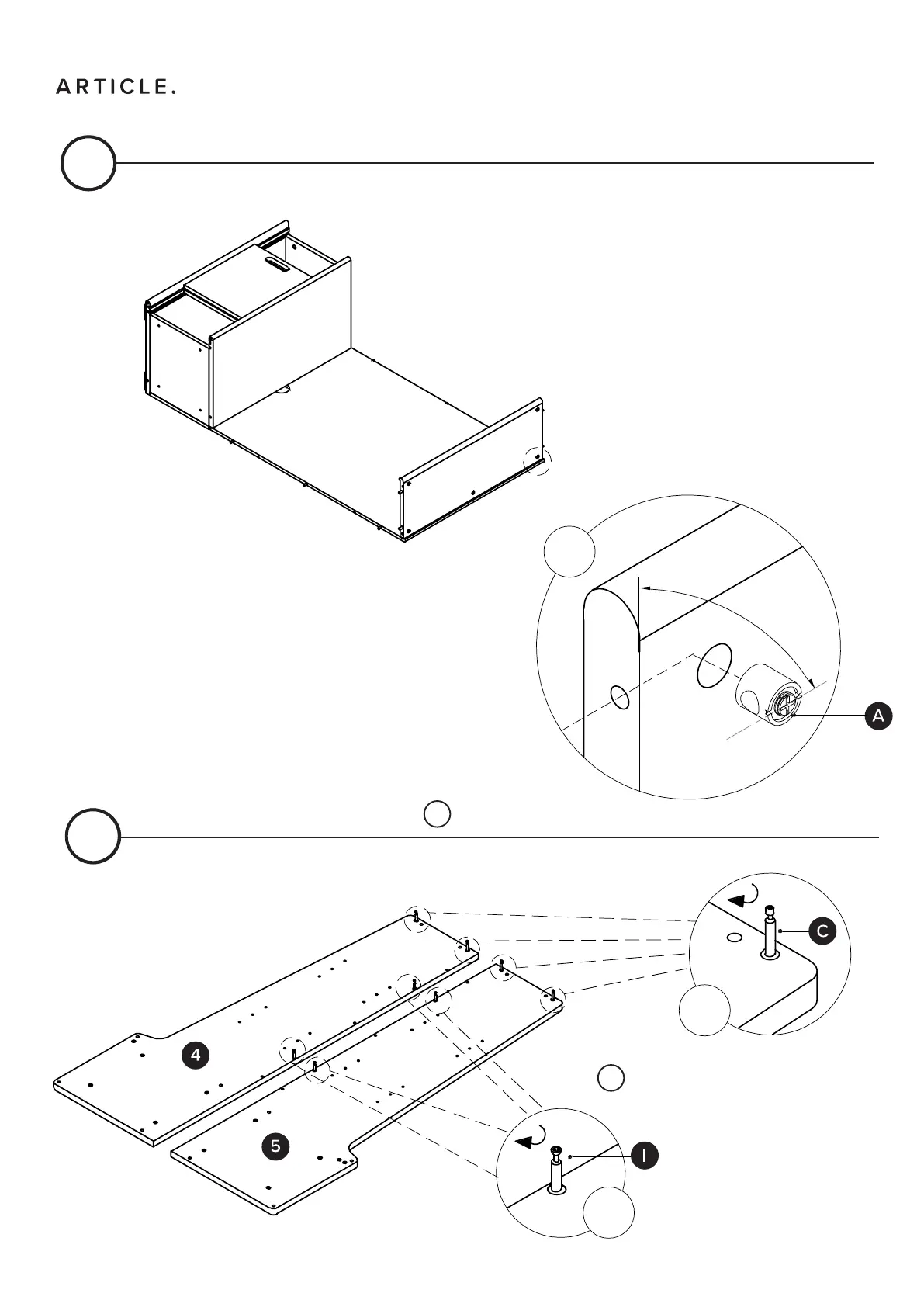 ARTICLE.

A

C

4

5

I