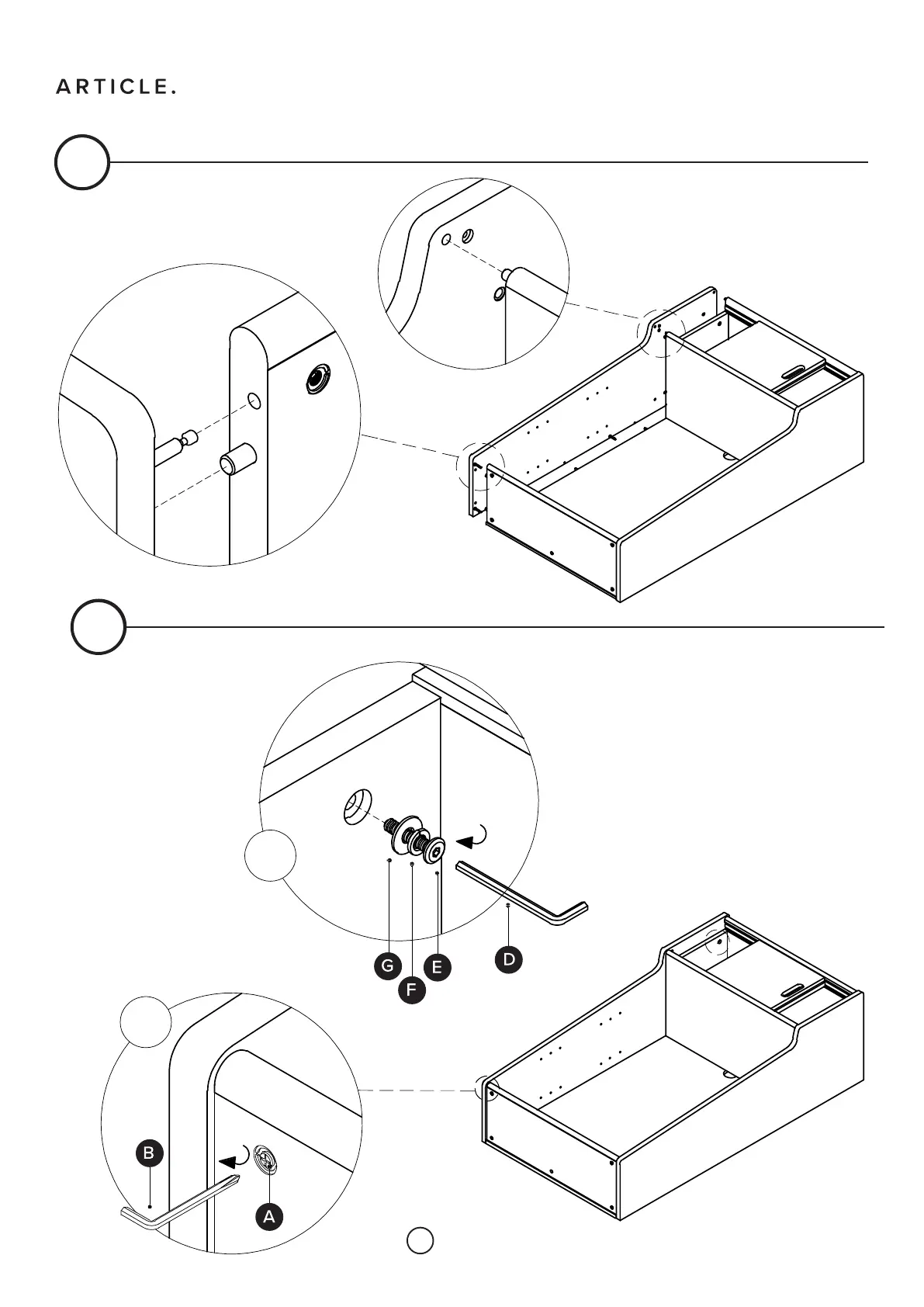 ARTICLE.

G
F
E
D

B
A