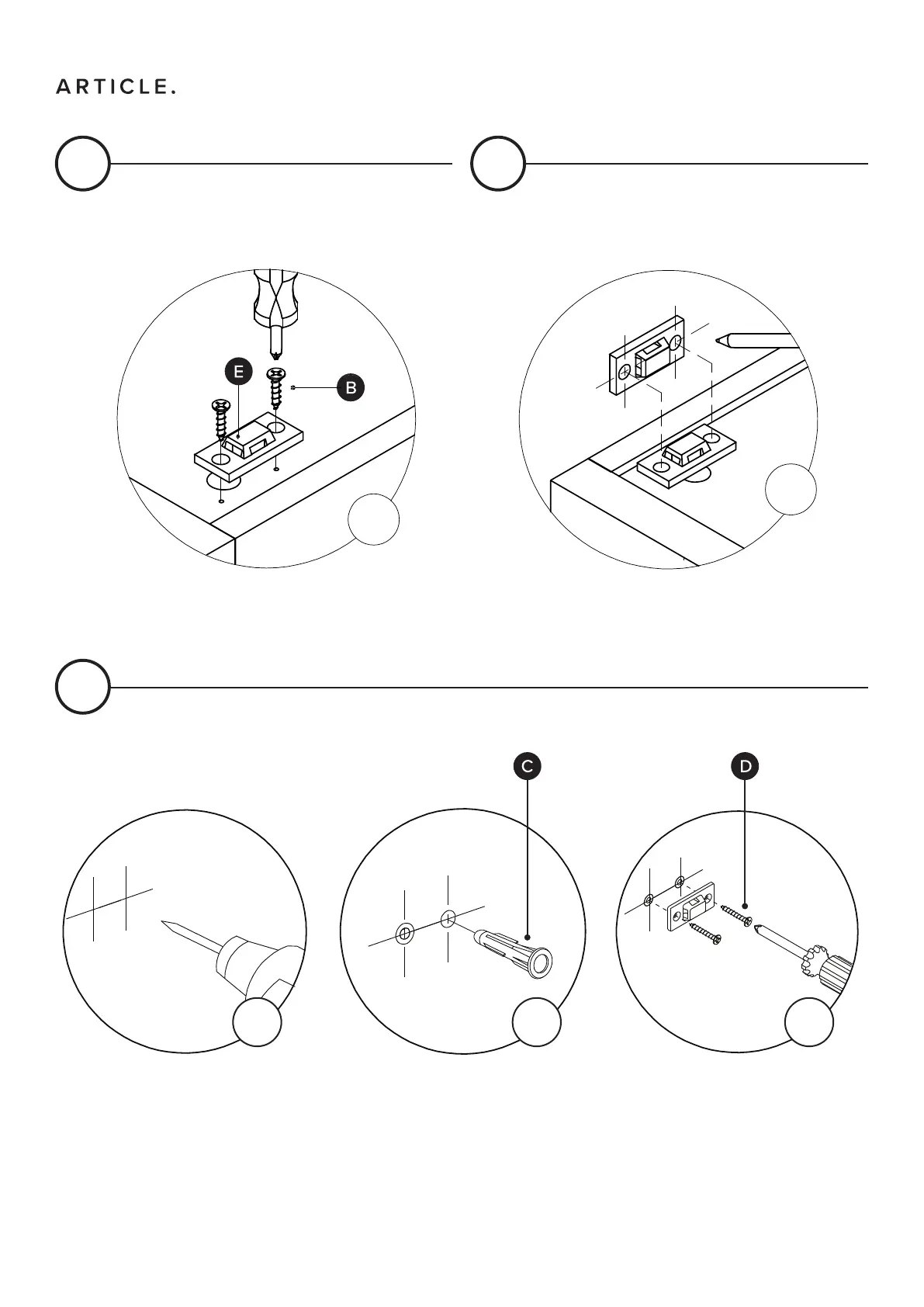 ARTICLE.

E

B

C

D