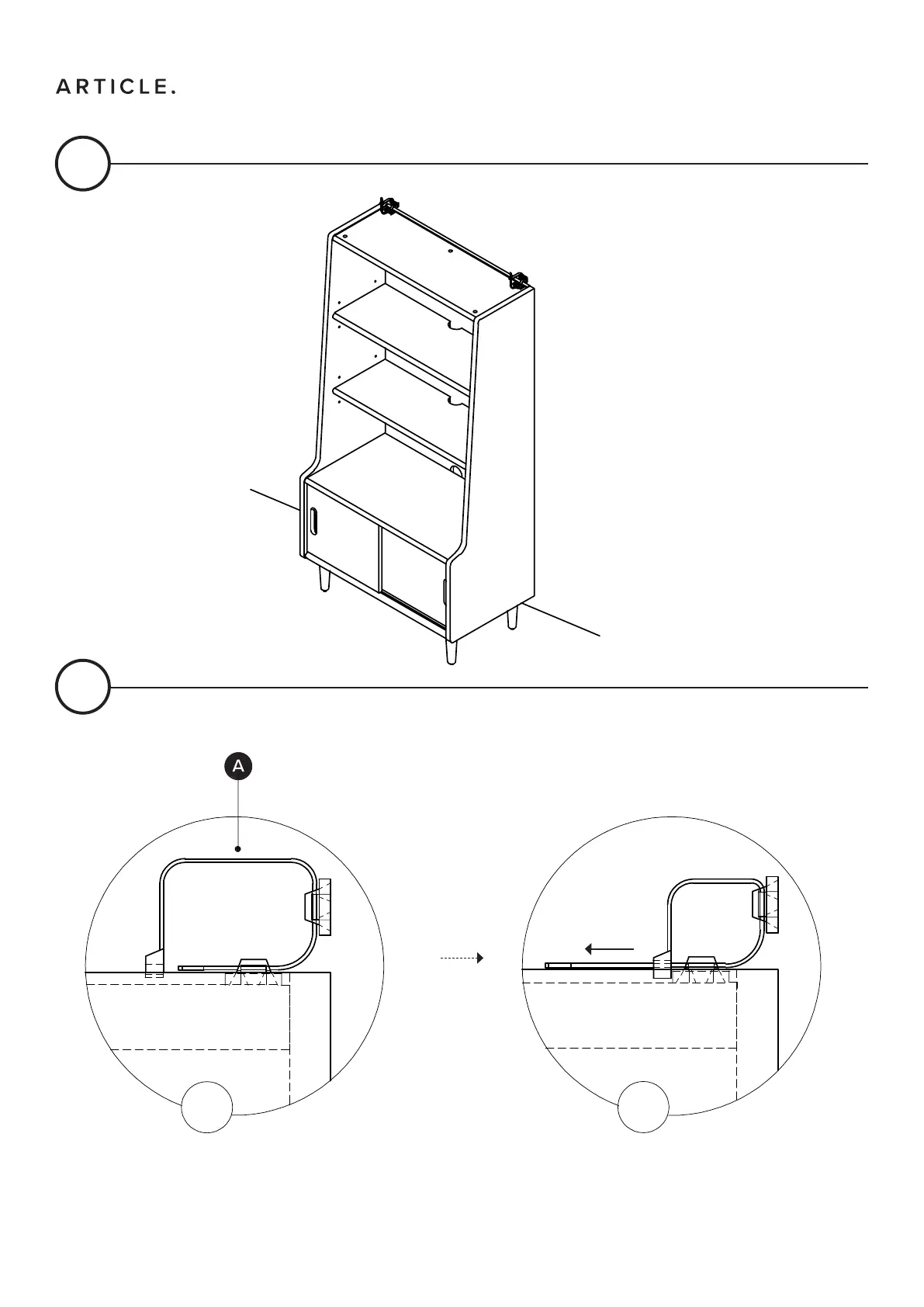 ARTICLE.

A