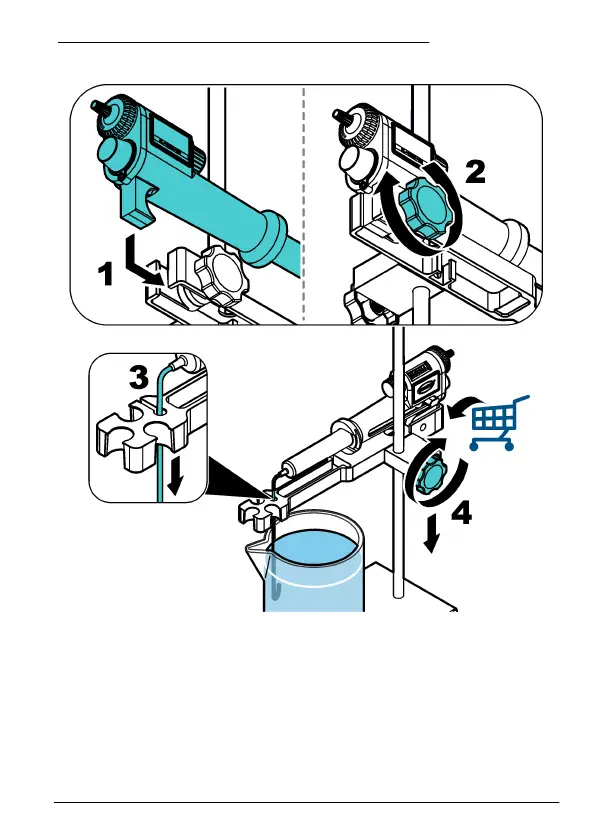 1

2

3

4