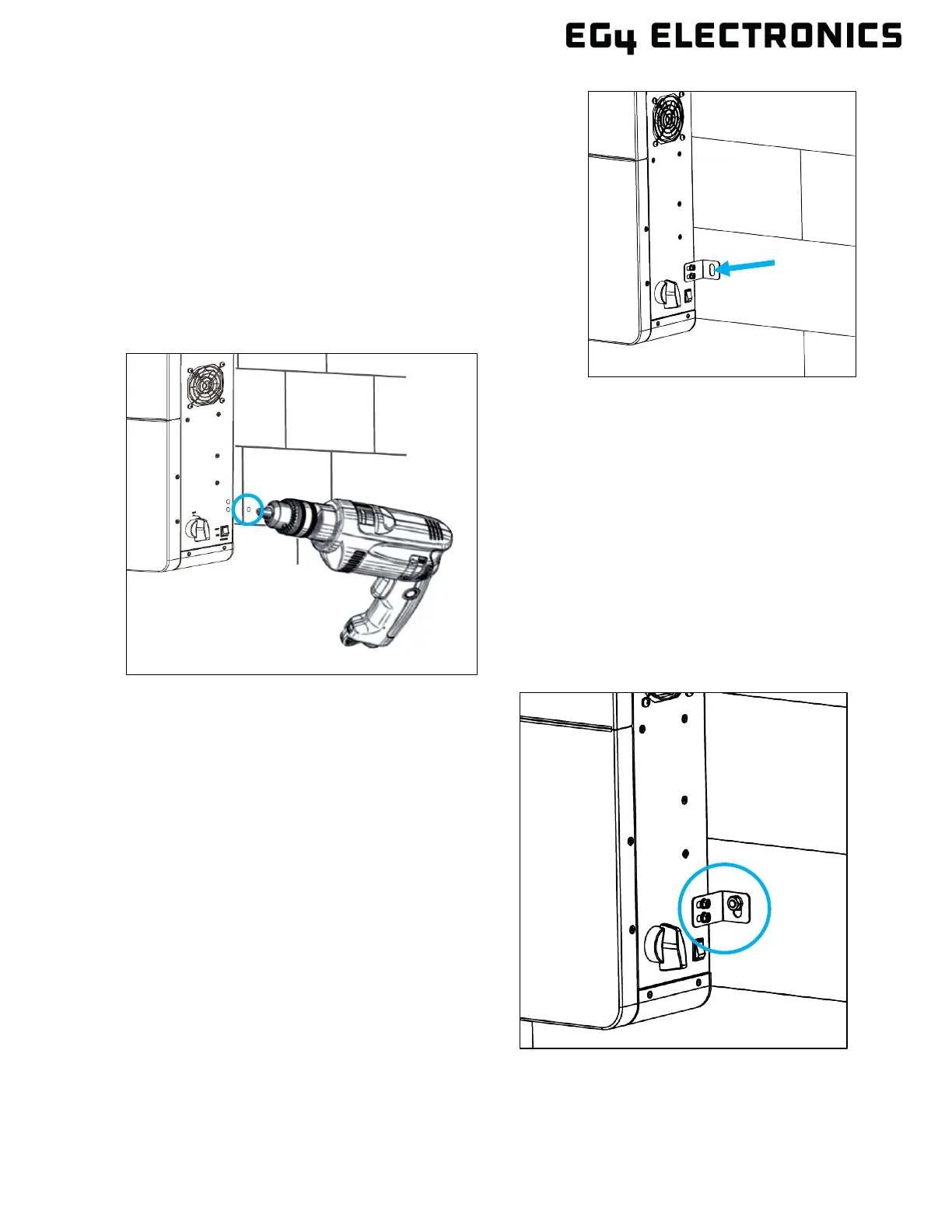 EG4 ELECTRONICS