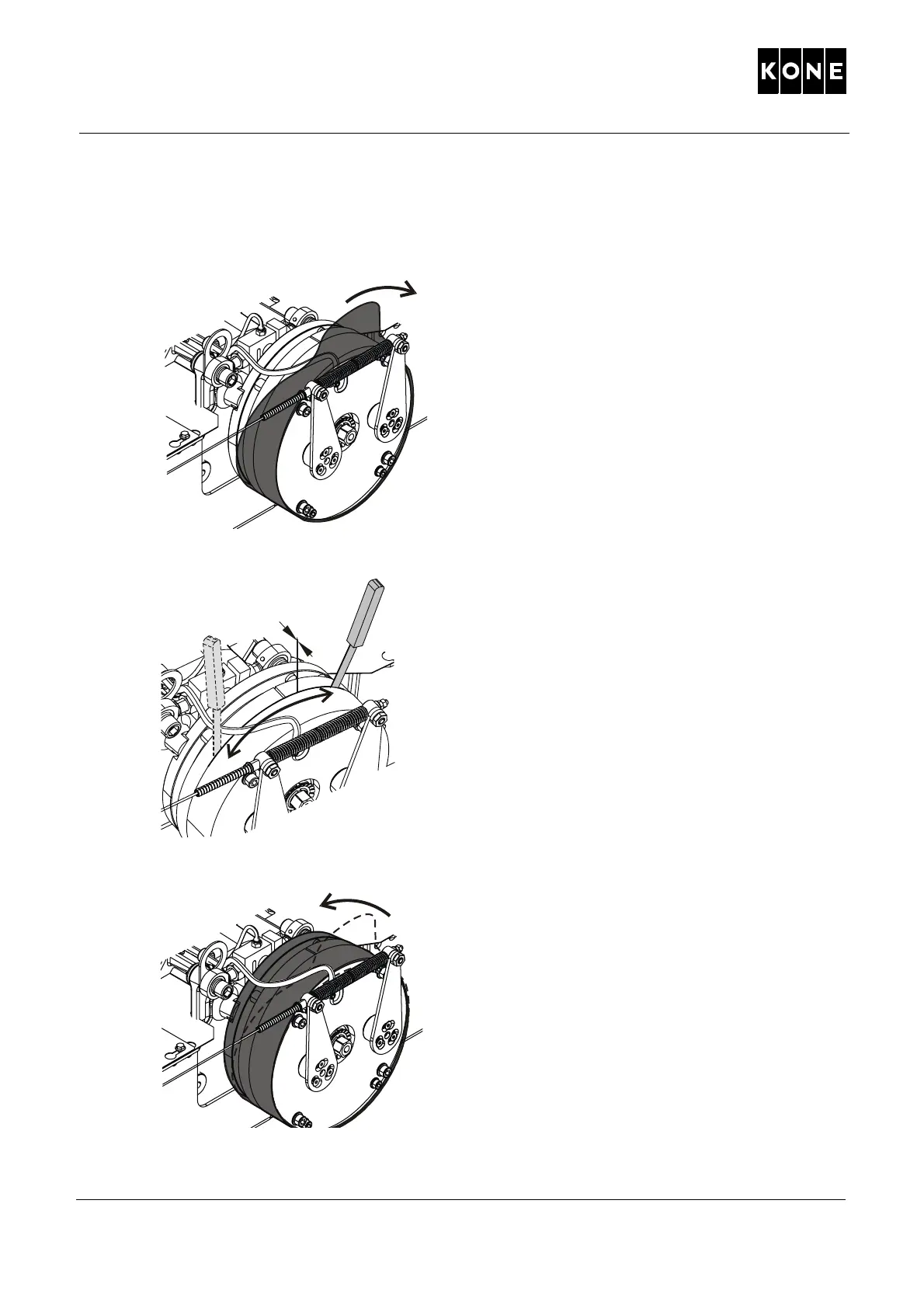 KONE