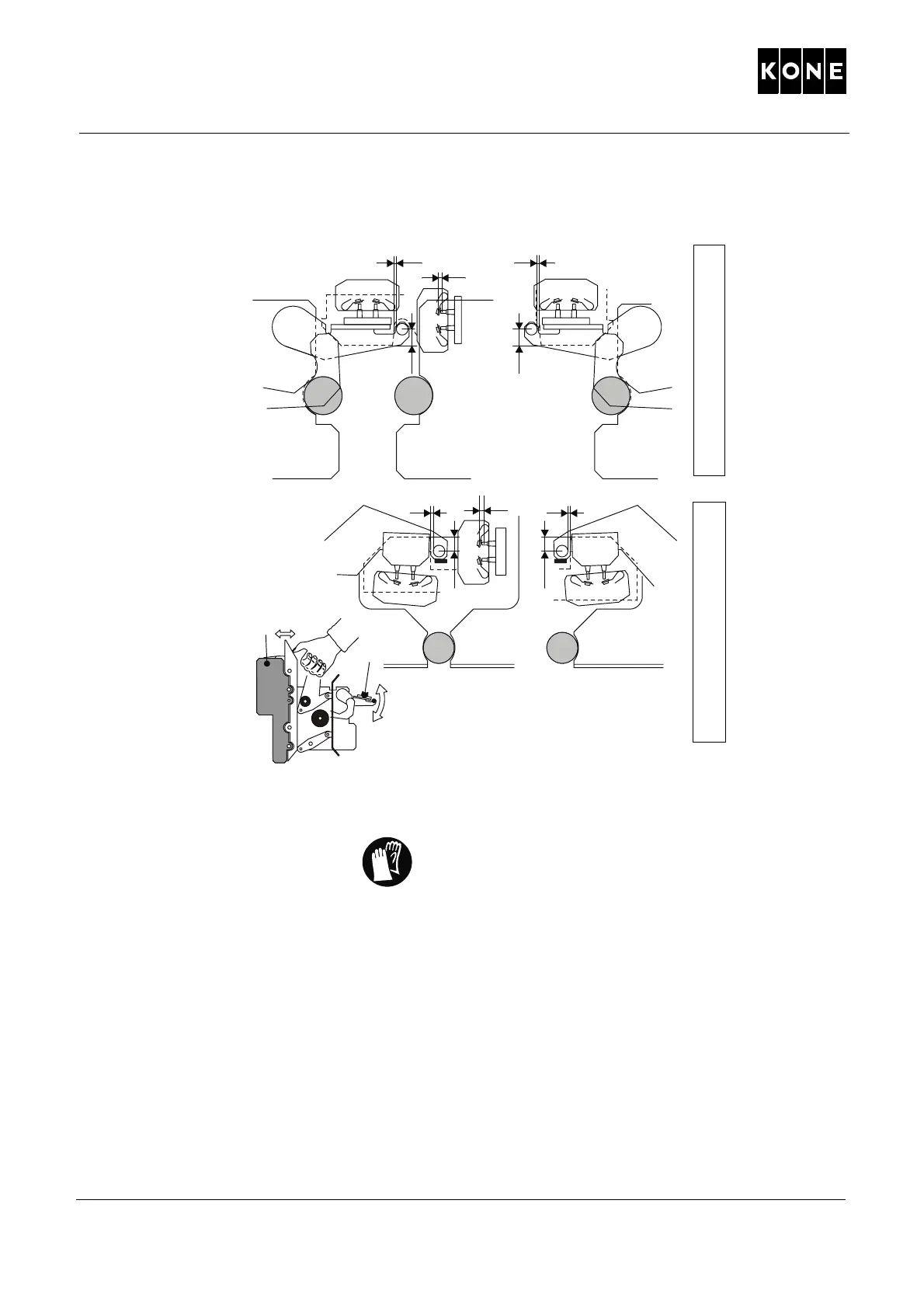 KONE