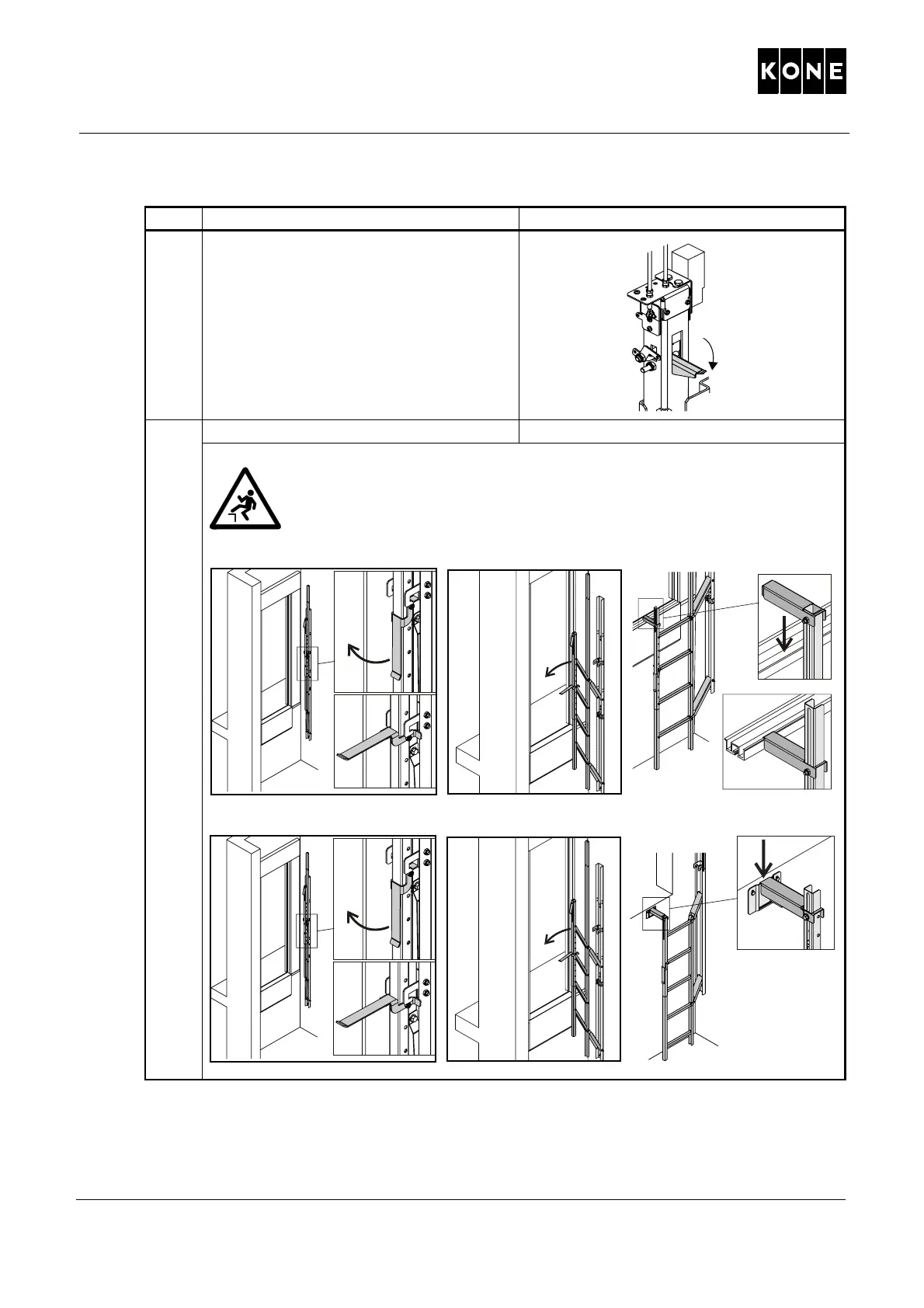 KONE