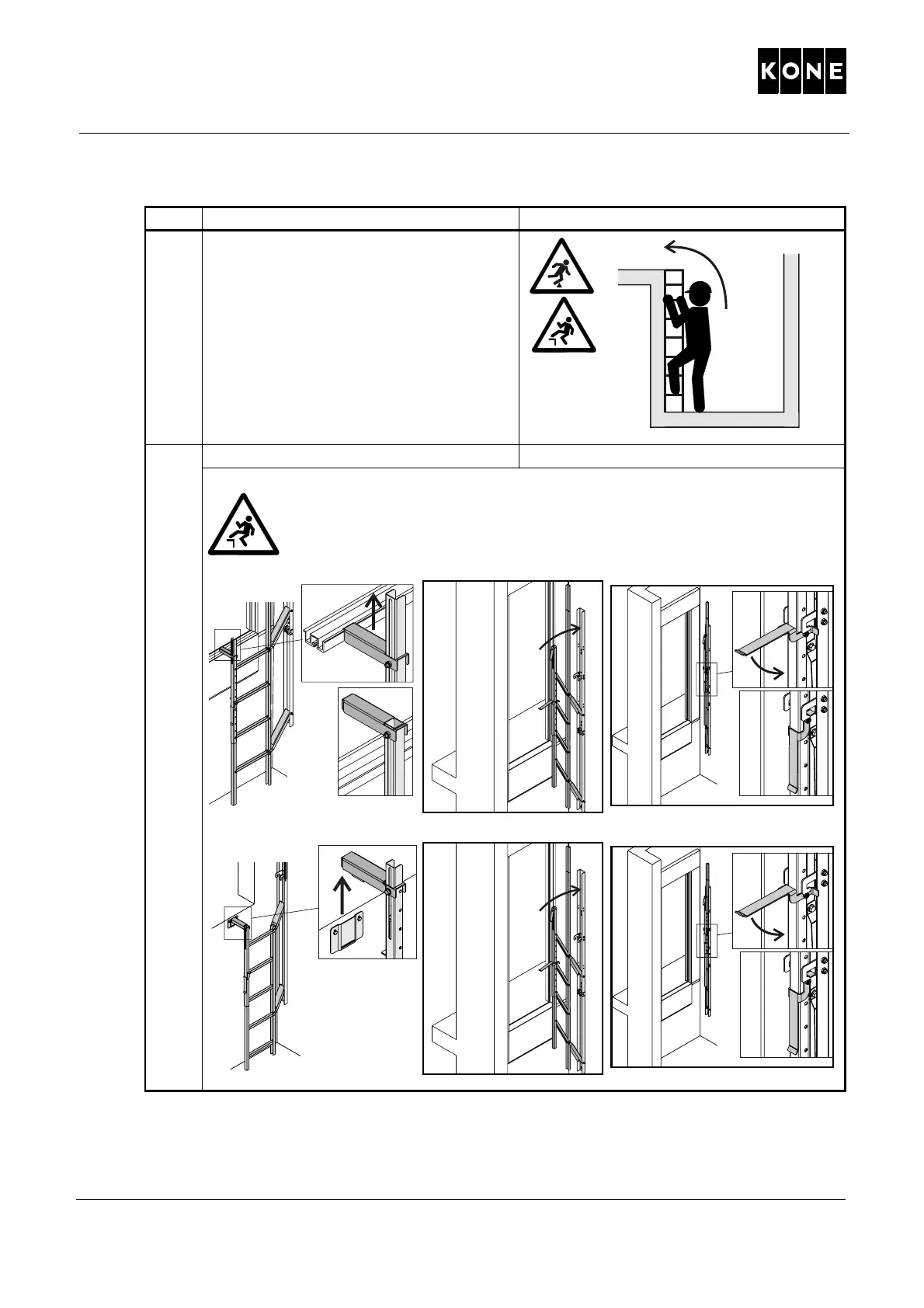 KONE