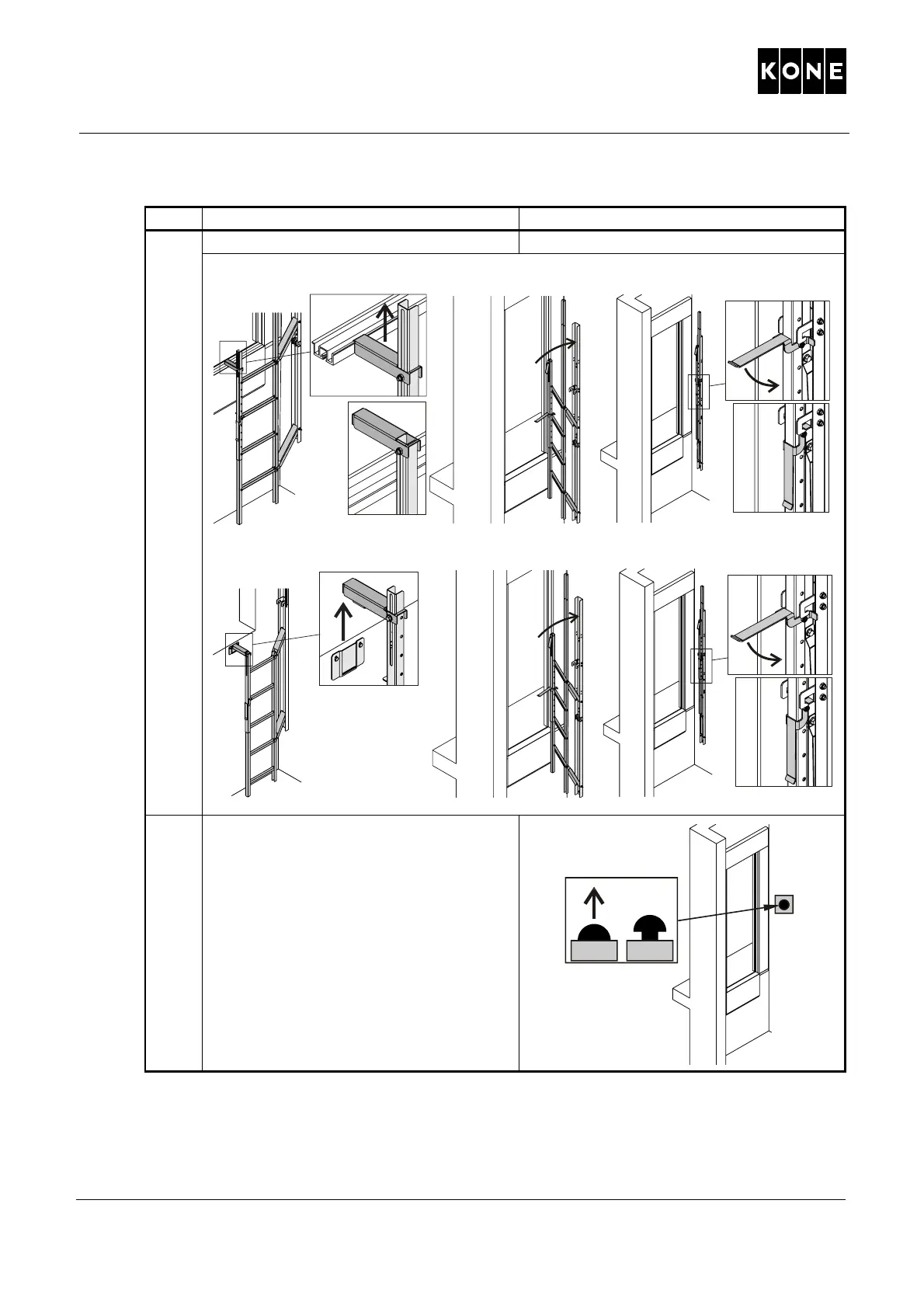 KONE