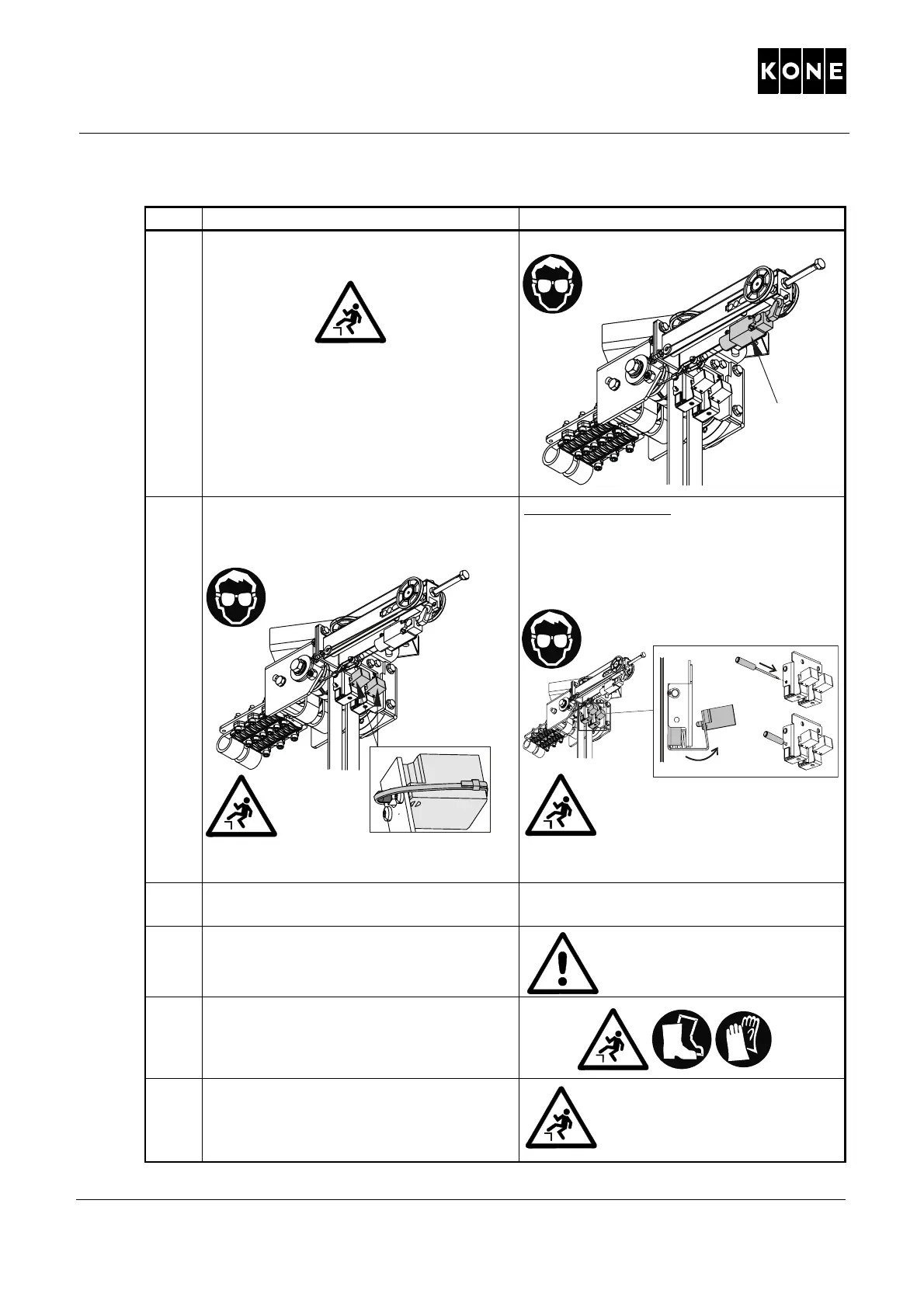 KONE