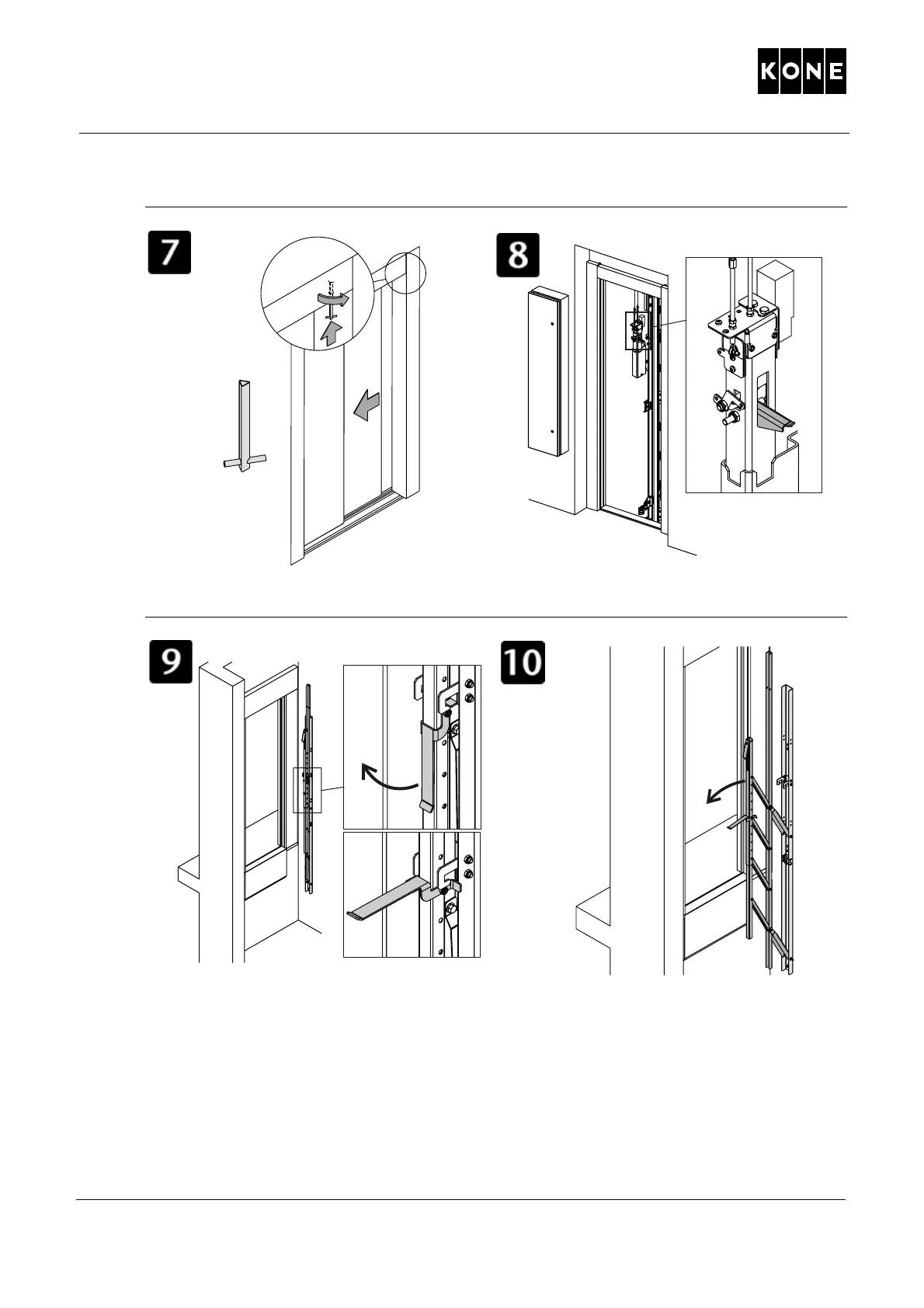 KONE

7

8

9

10