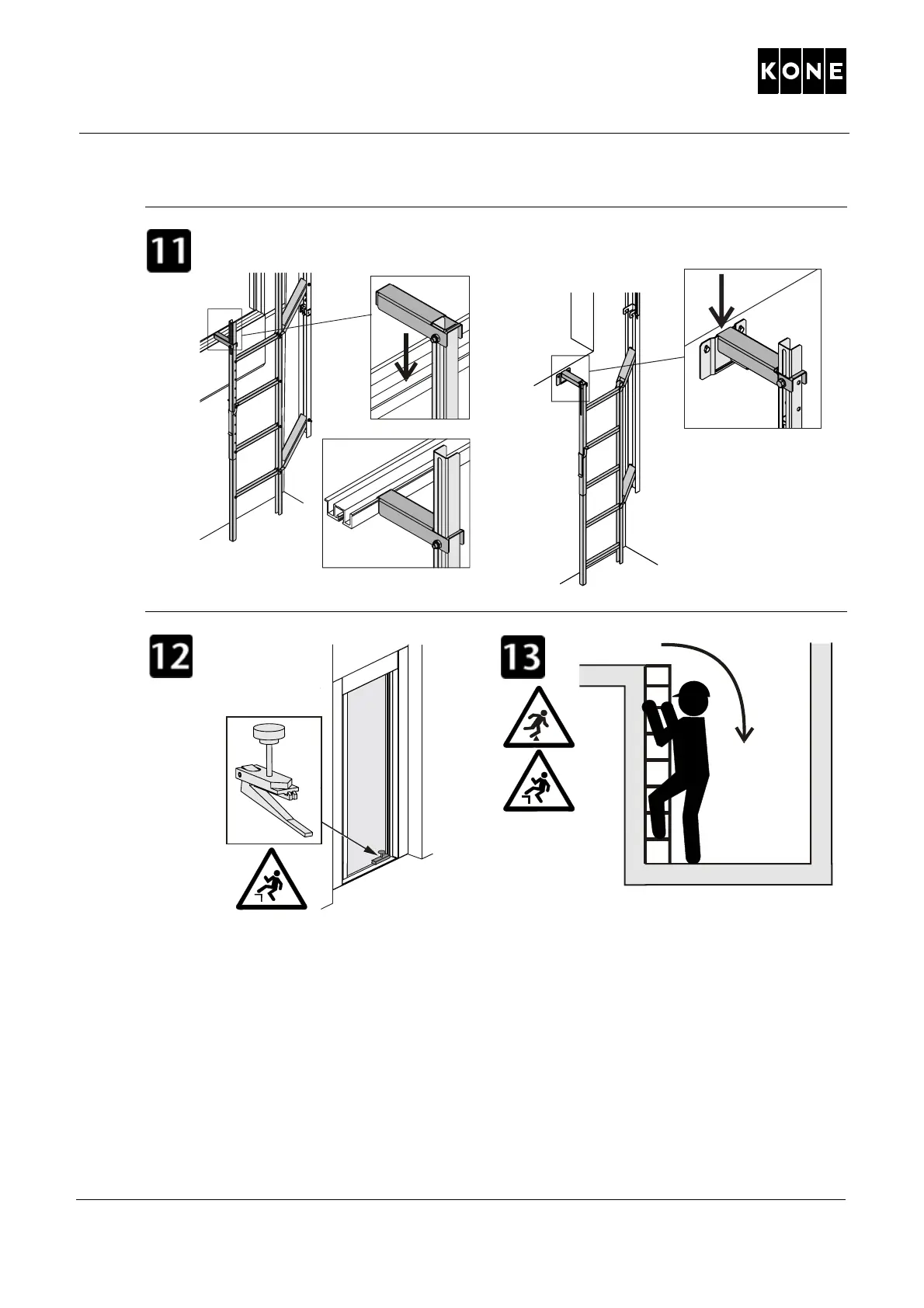 KONE

11

12

13