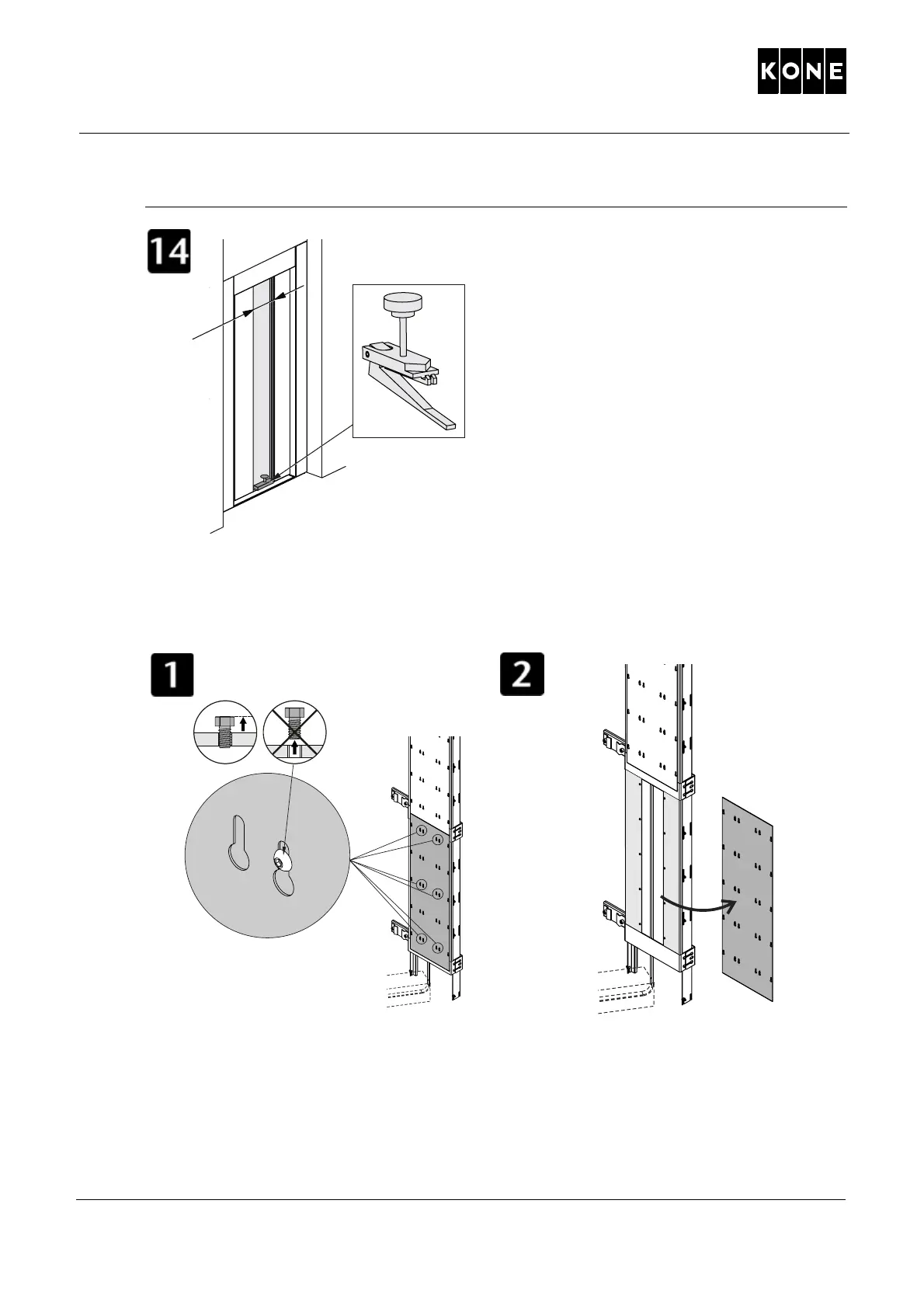 KONE

14

1

2