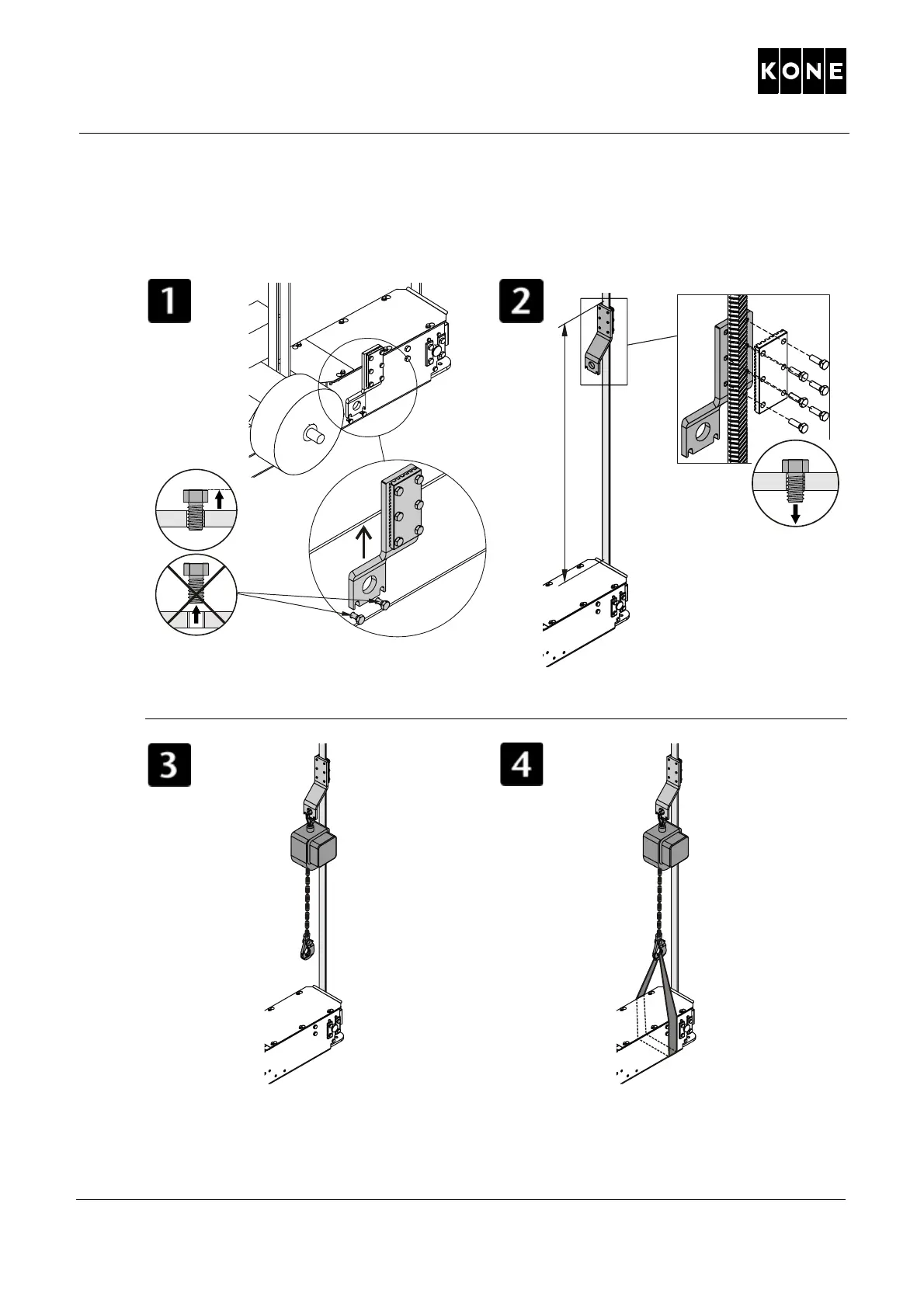 KONE

1

2

3

4