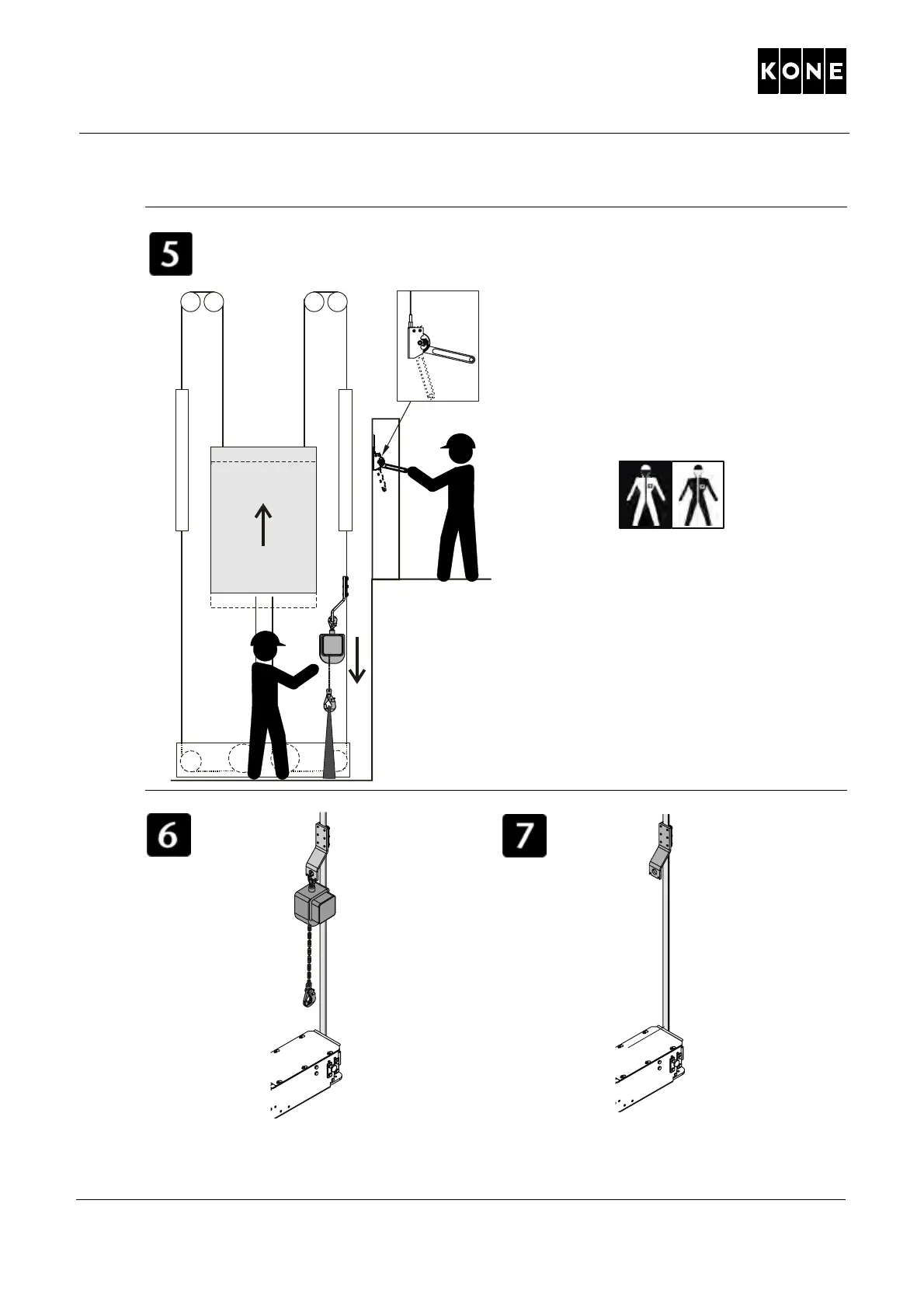 KONE

5

6

7