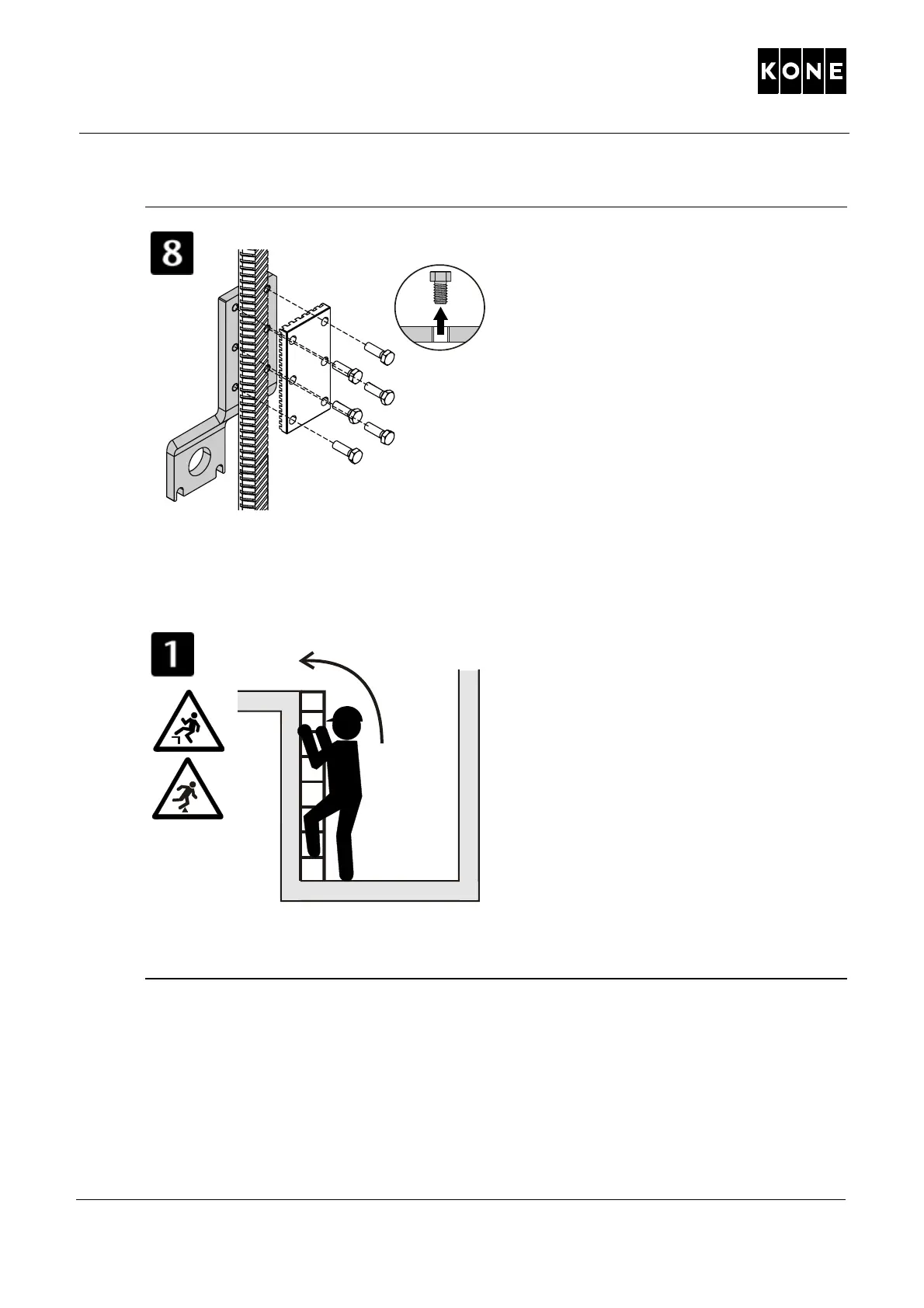 KONE

8

1