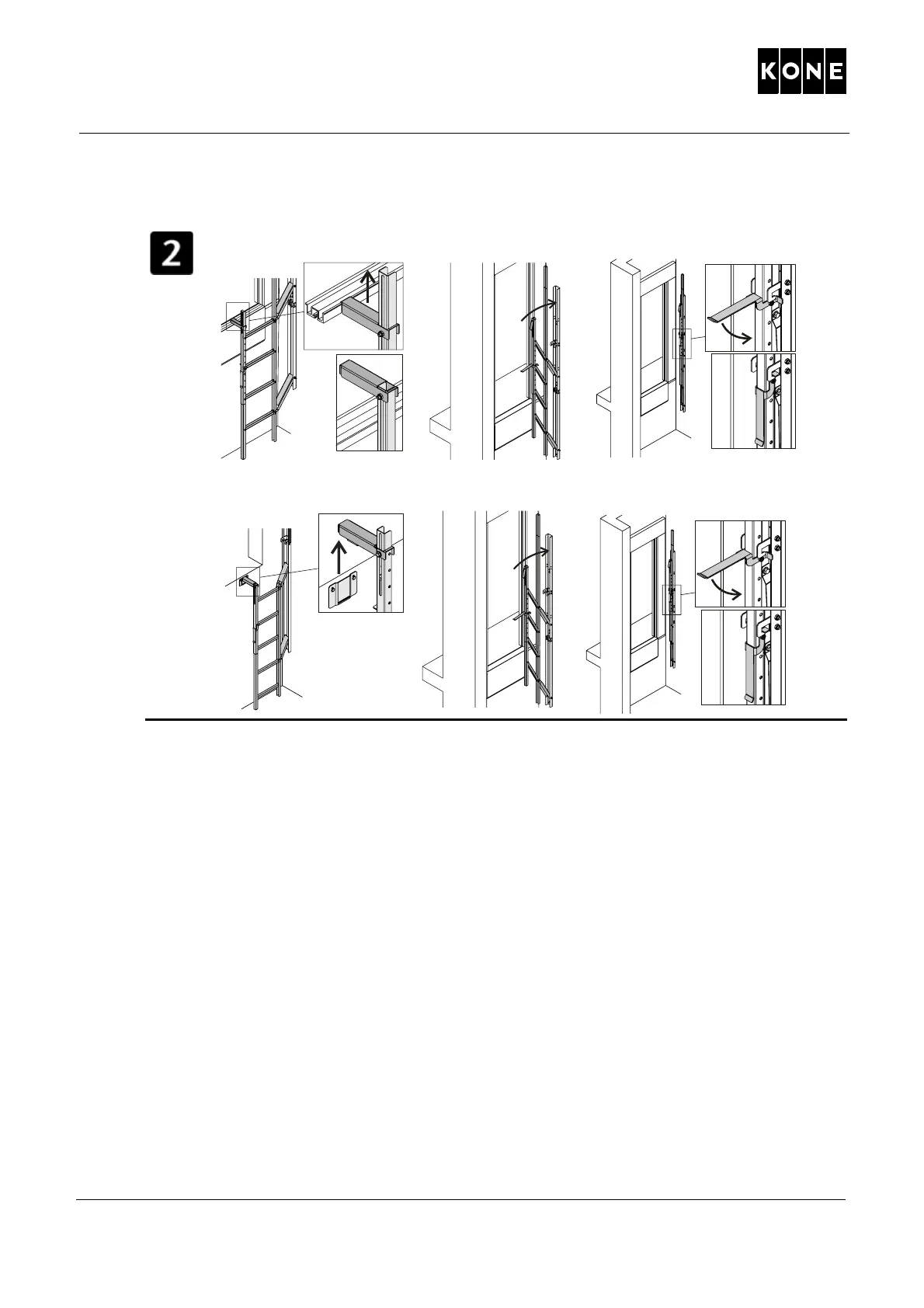 KONE

2