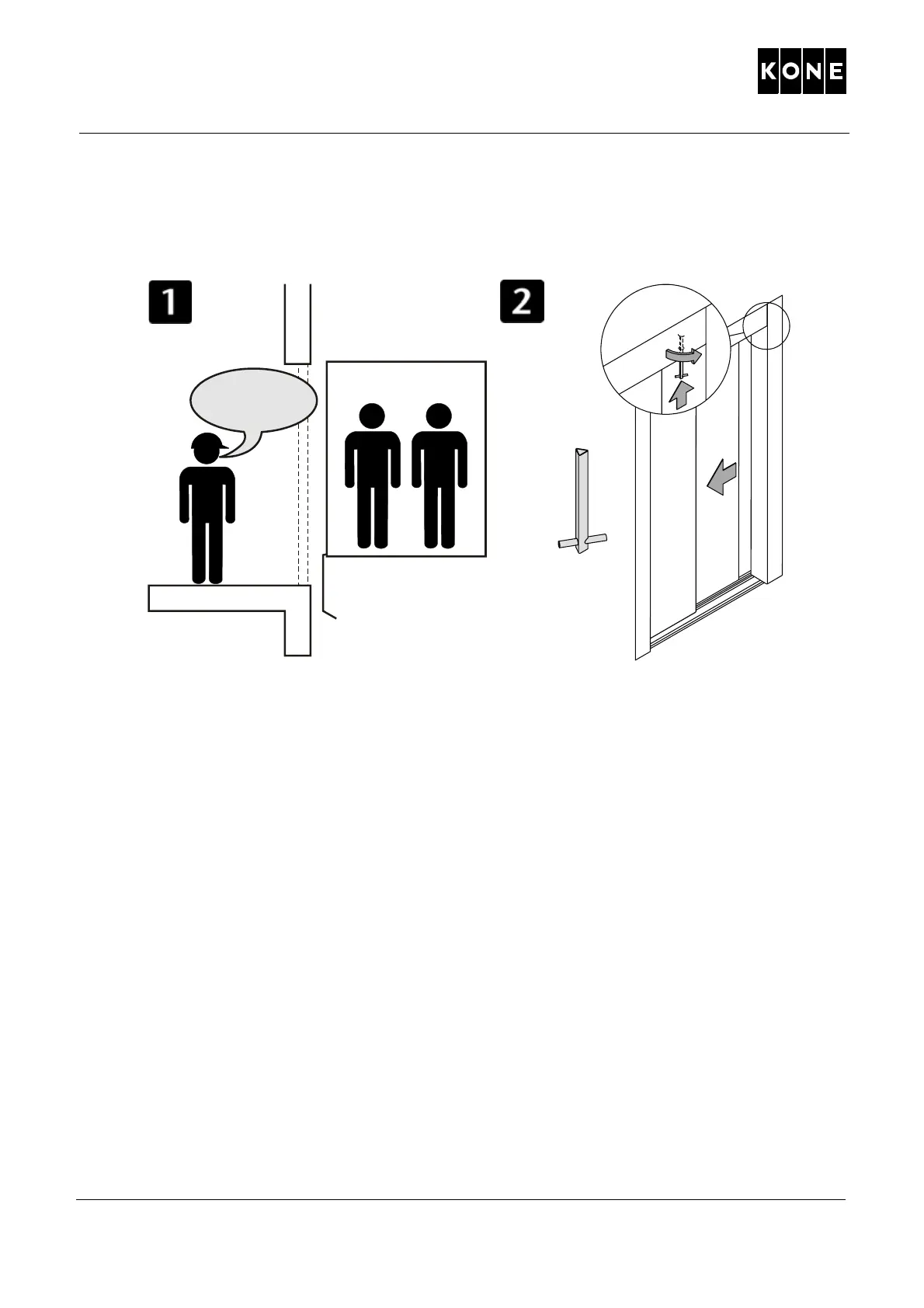 KONE

1

2