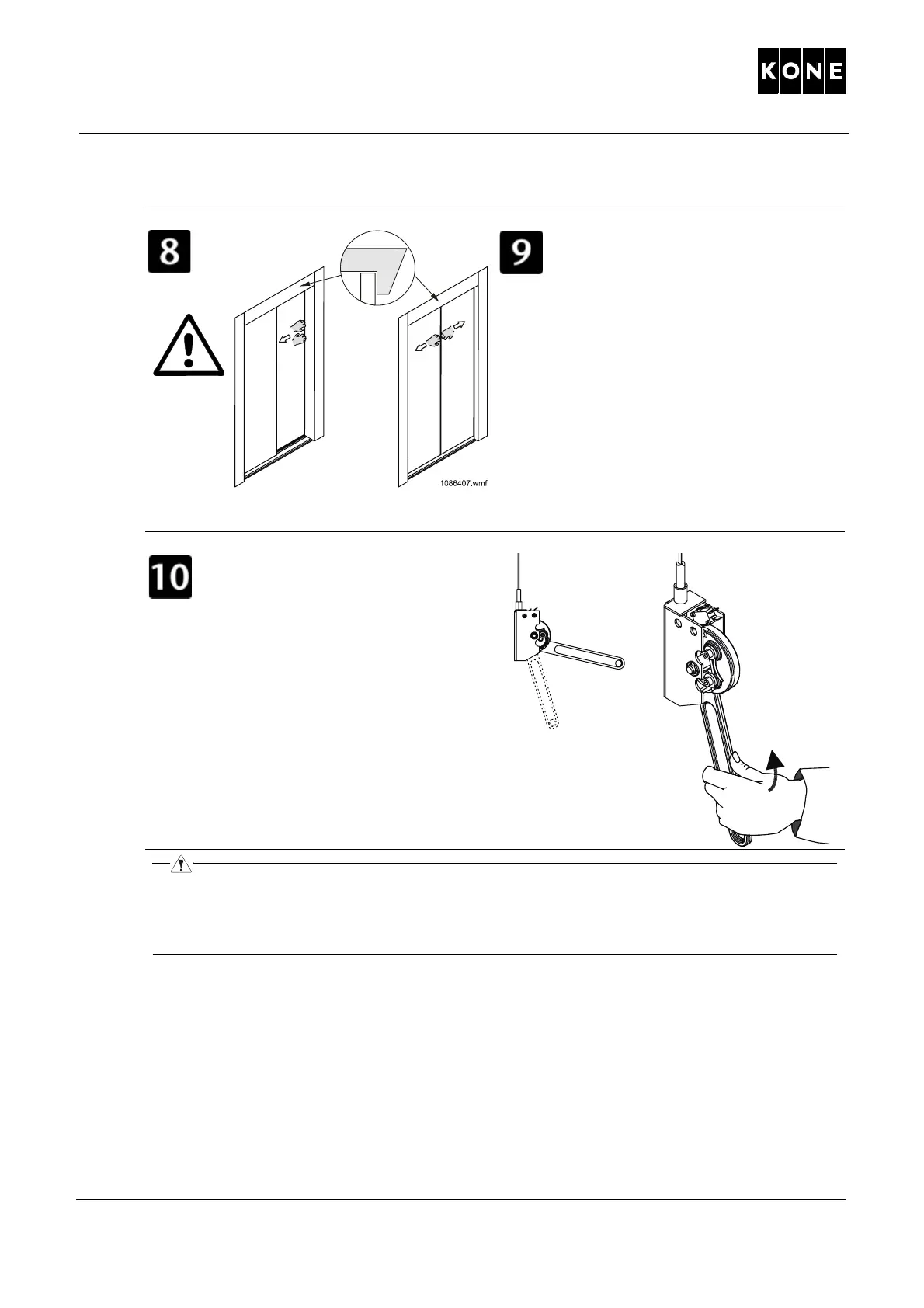 KONE

8

9

1086407.wmf

10