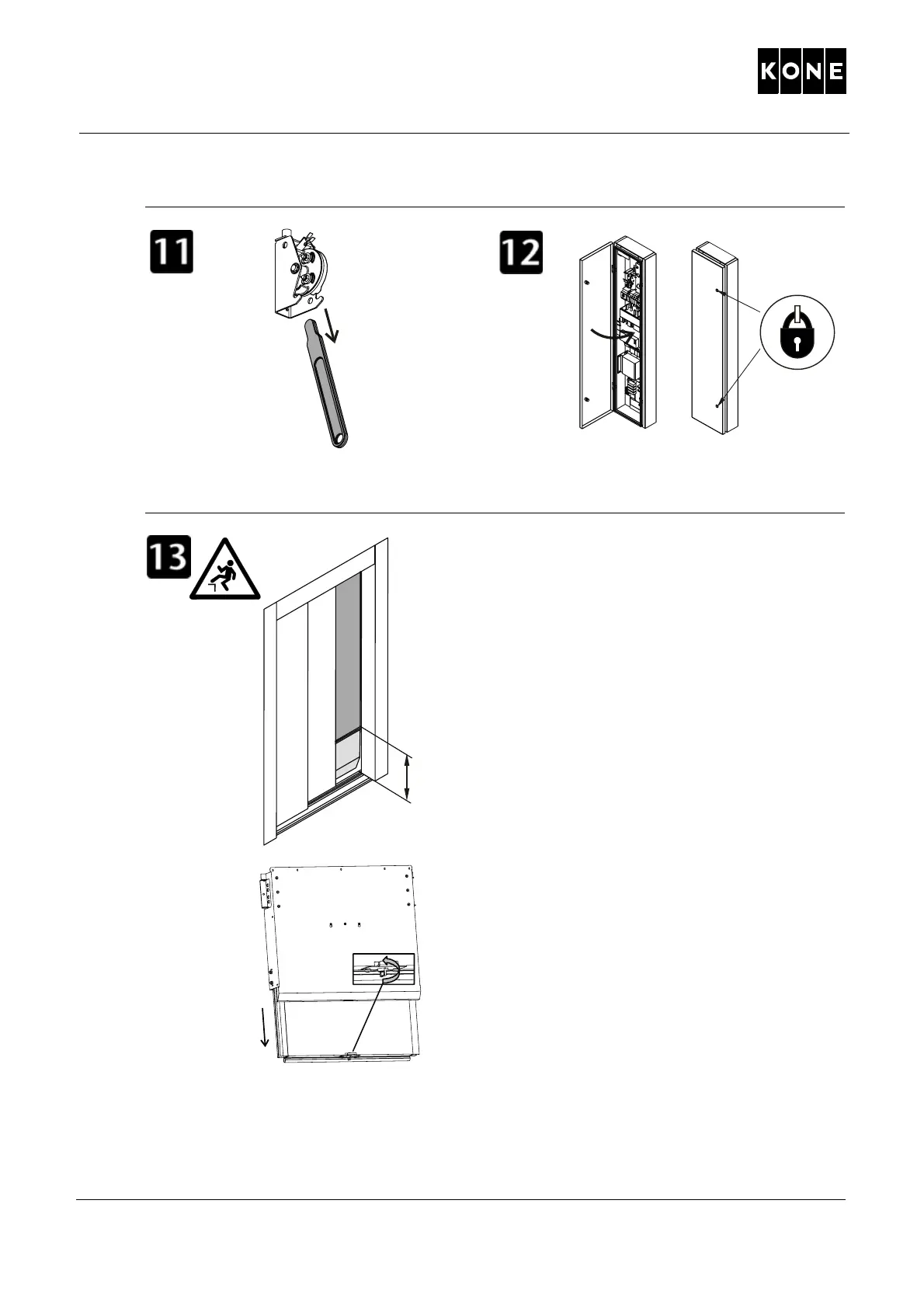 KONE

11

12

13