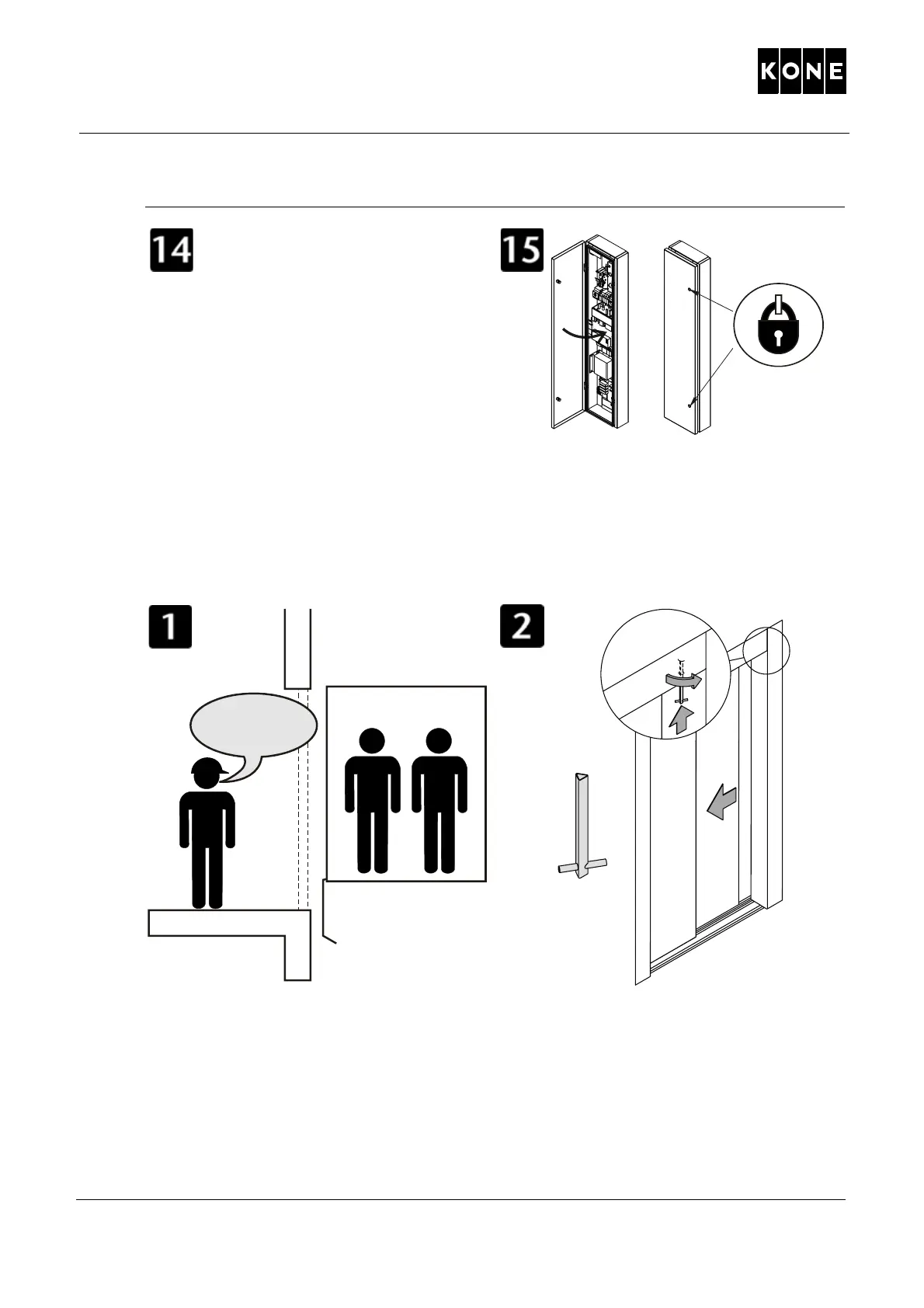 KONE

14

15

1

2