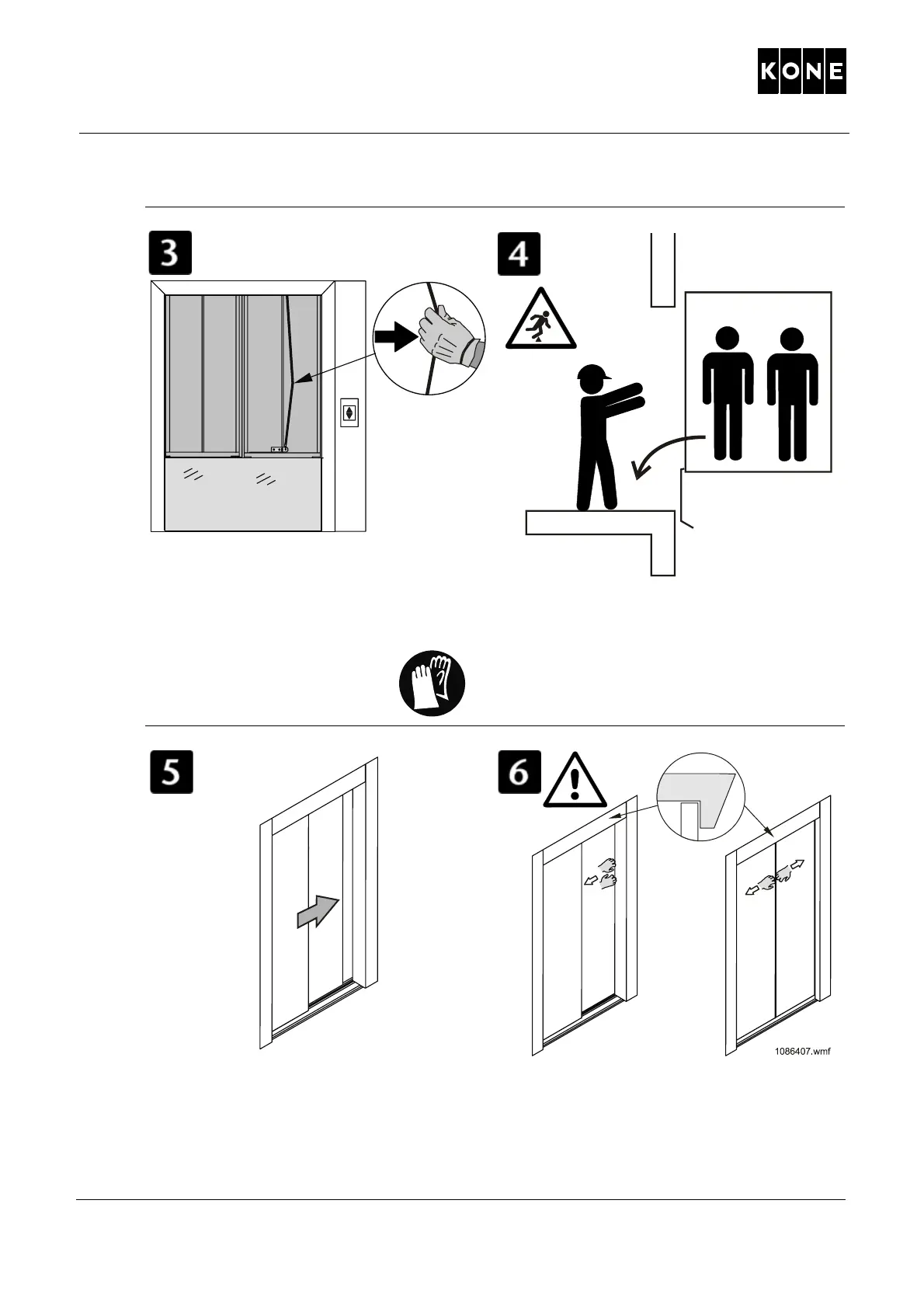 KONE

3

4

5

6

1086407.wmf