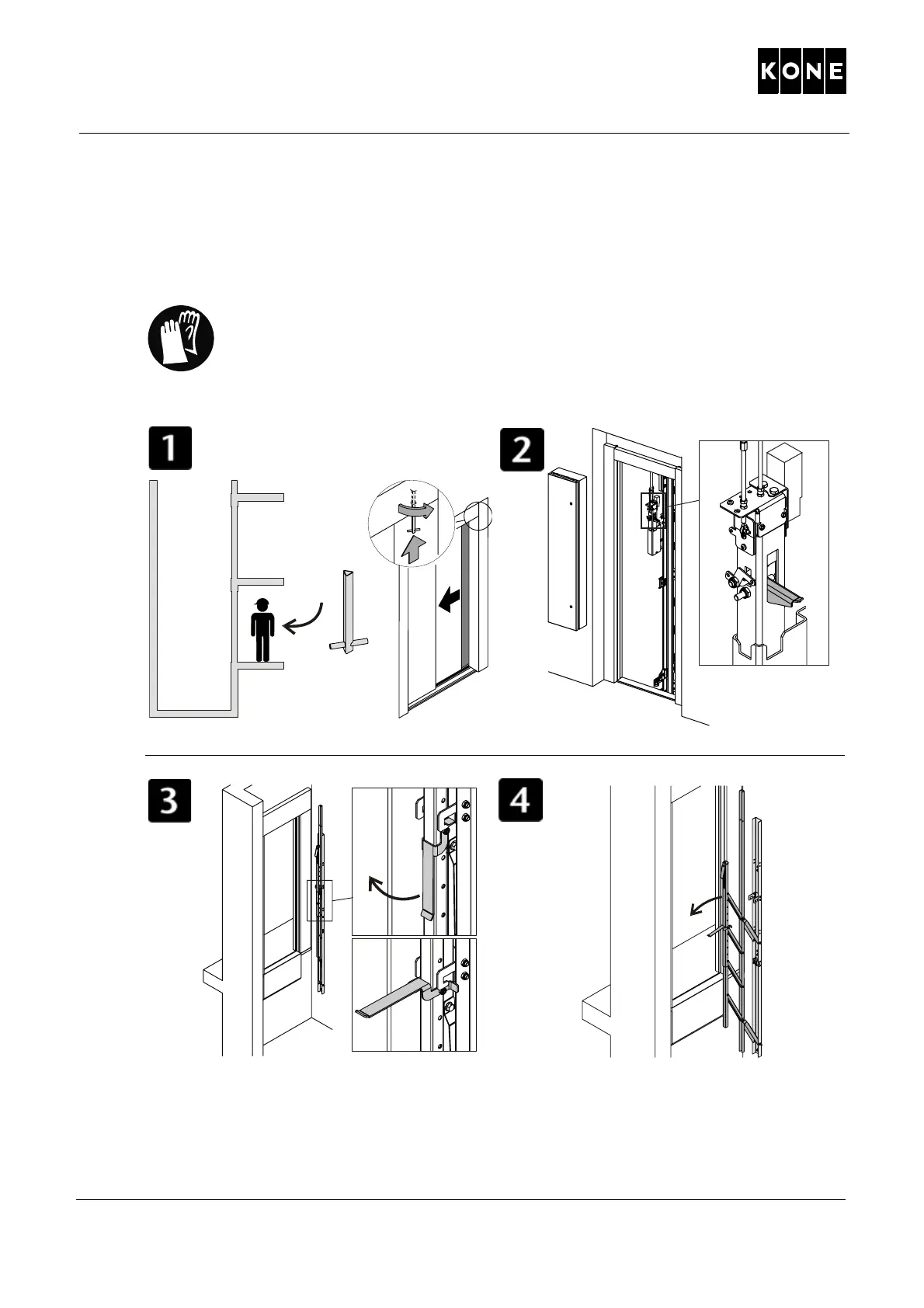 KONE

1

2

3

4