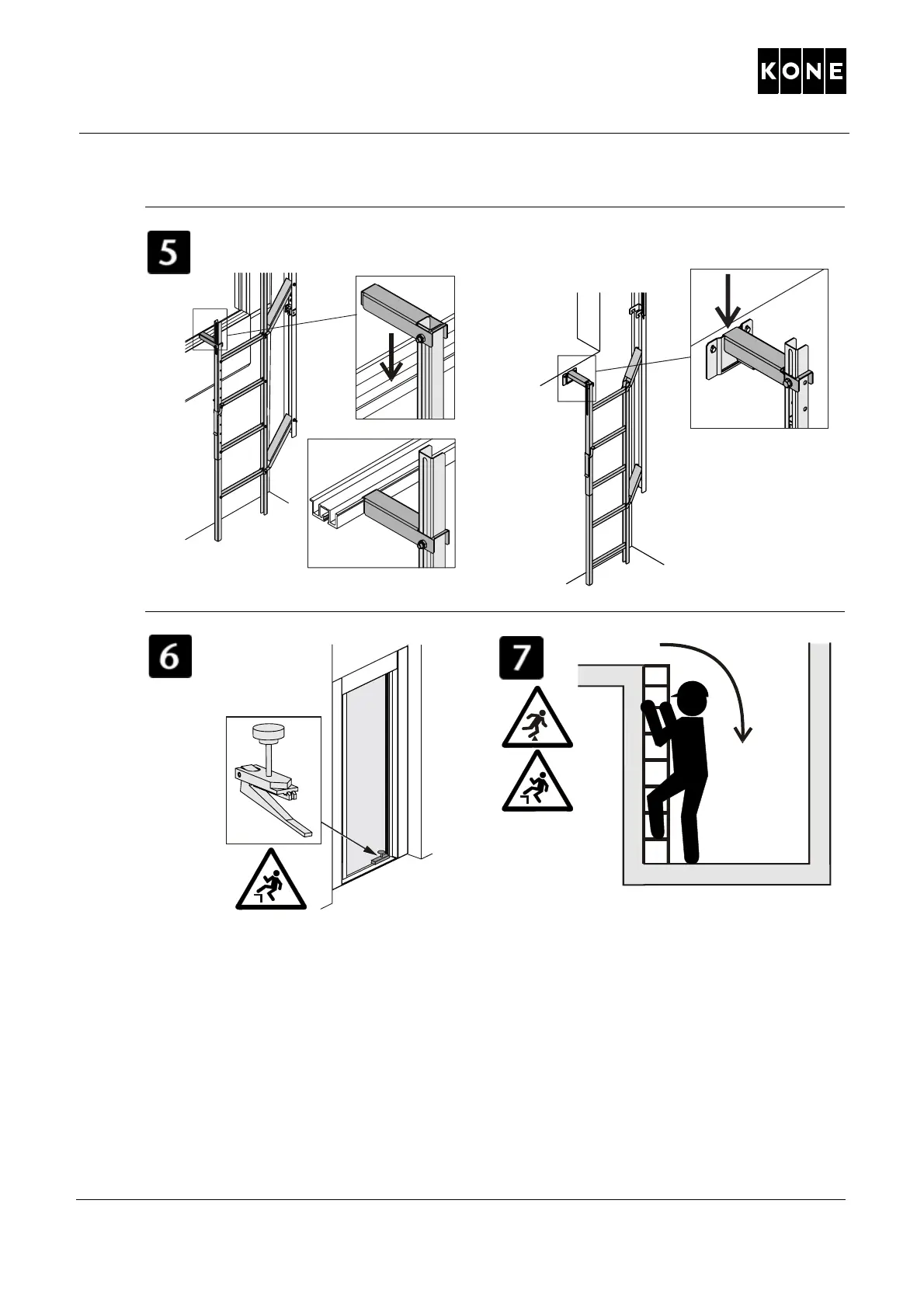 KONE

5

6

7