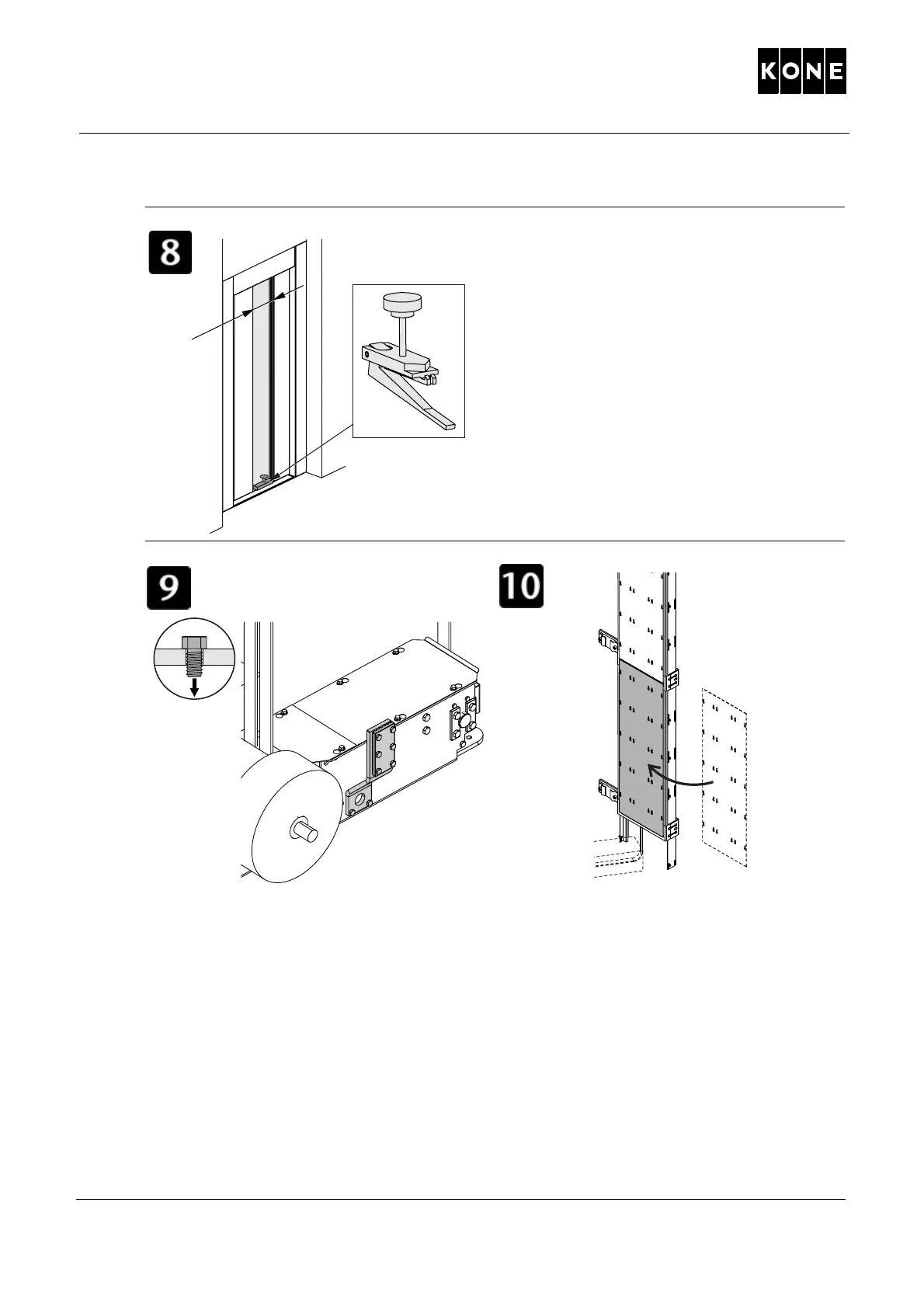 KONE

8

9

10