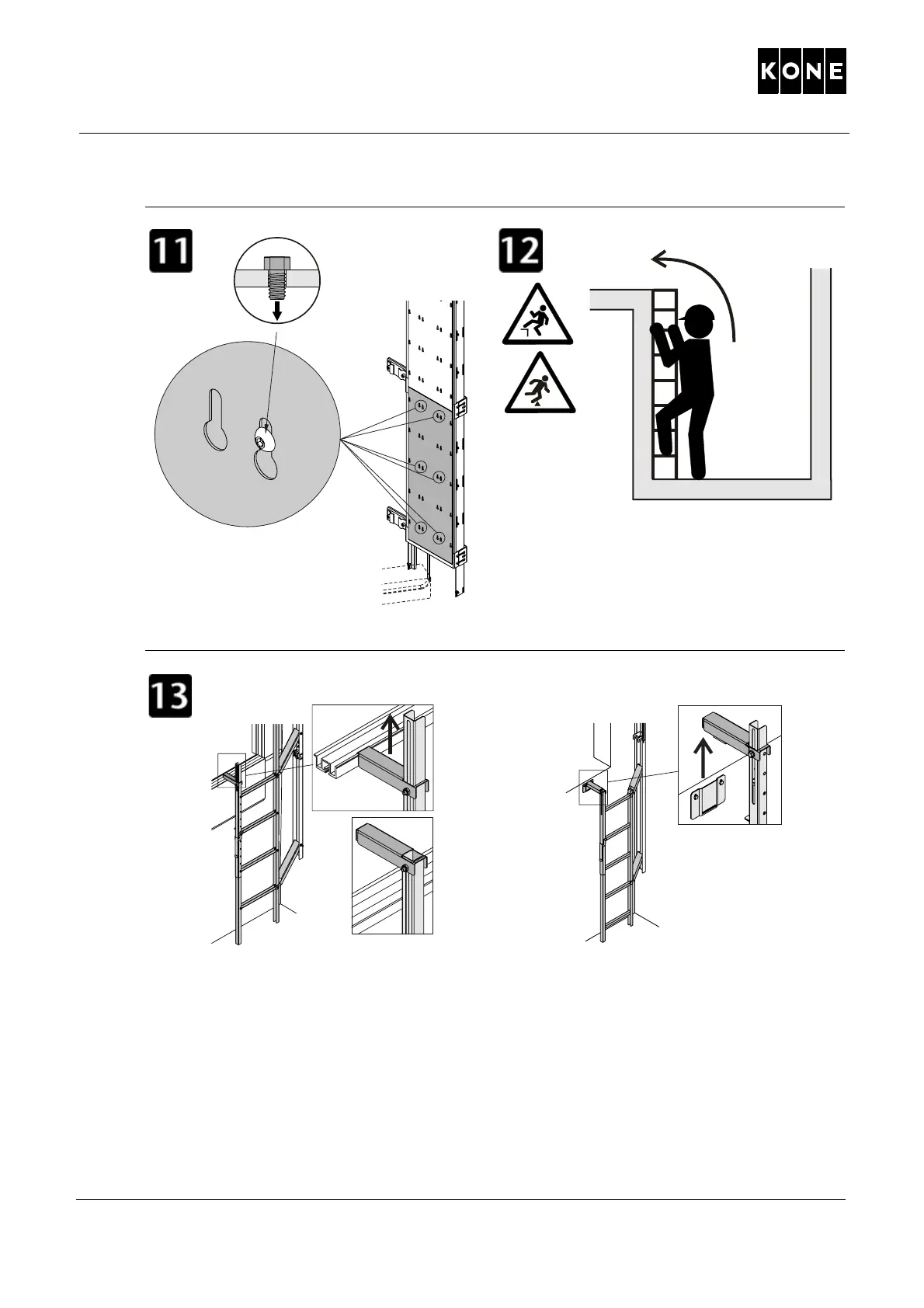 KONE

11

12

13