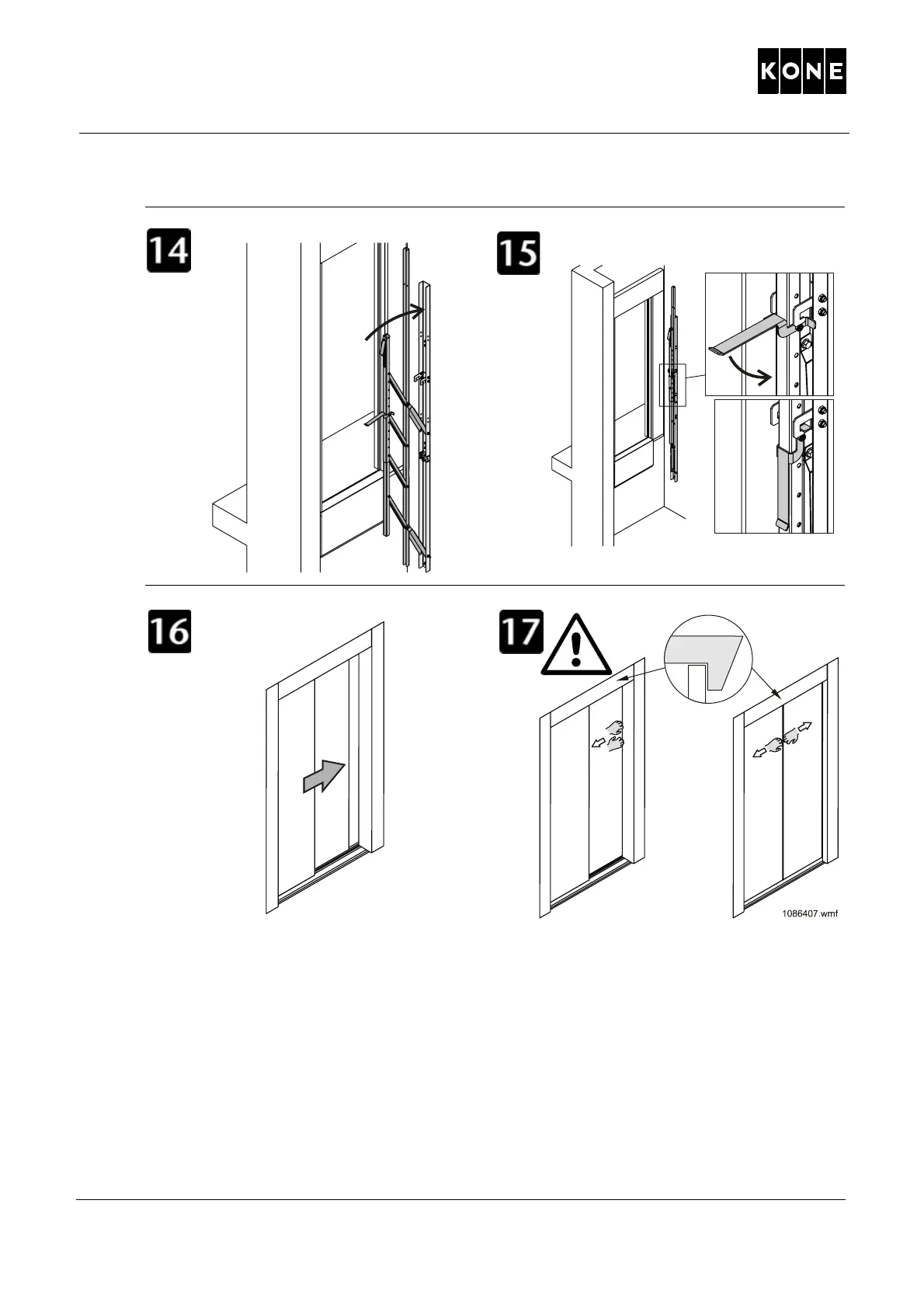 KONE

14

15

16

17

1086407.wmf