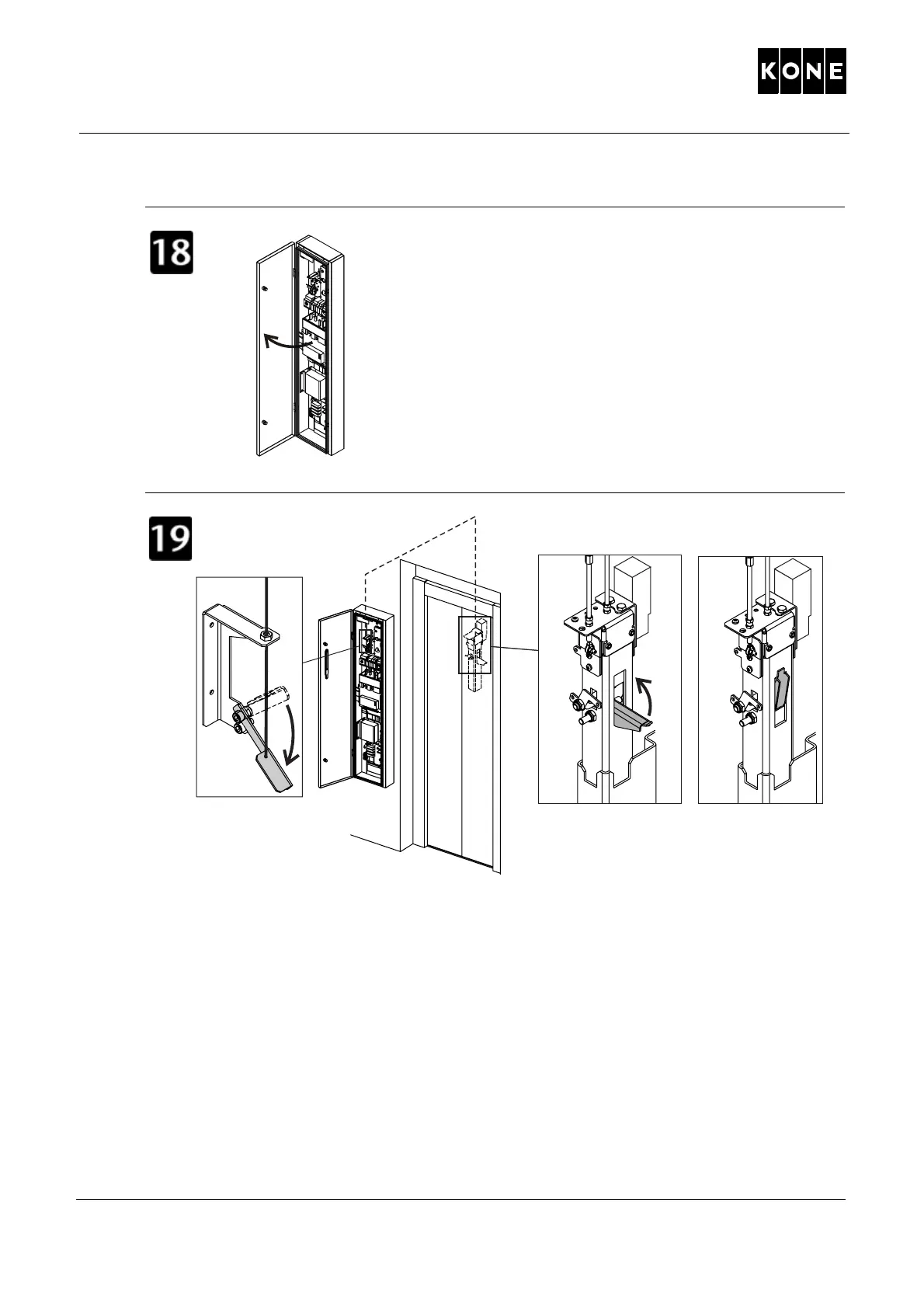 KONE

18

19