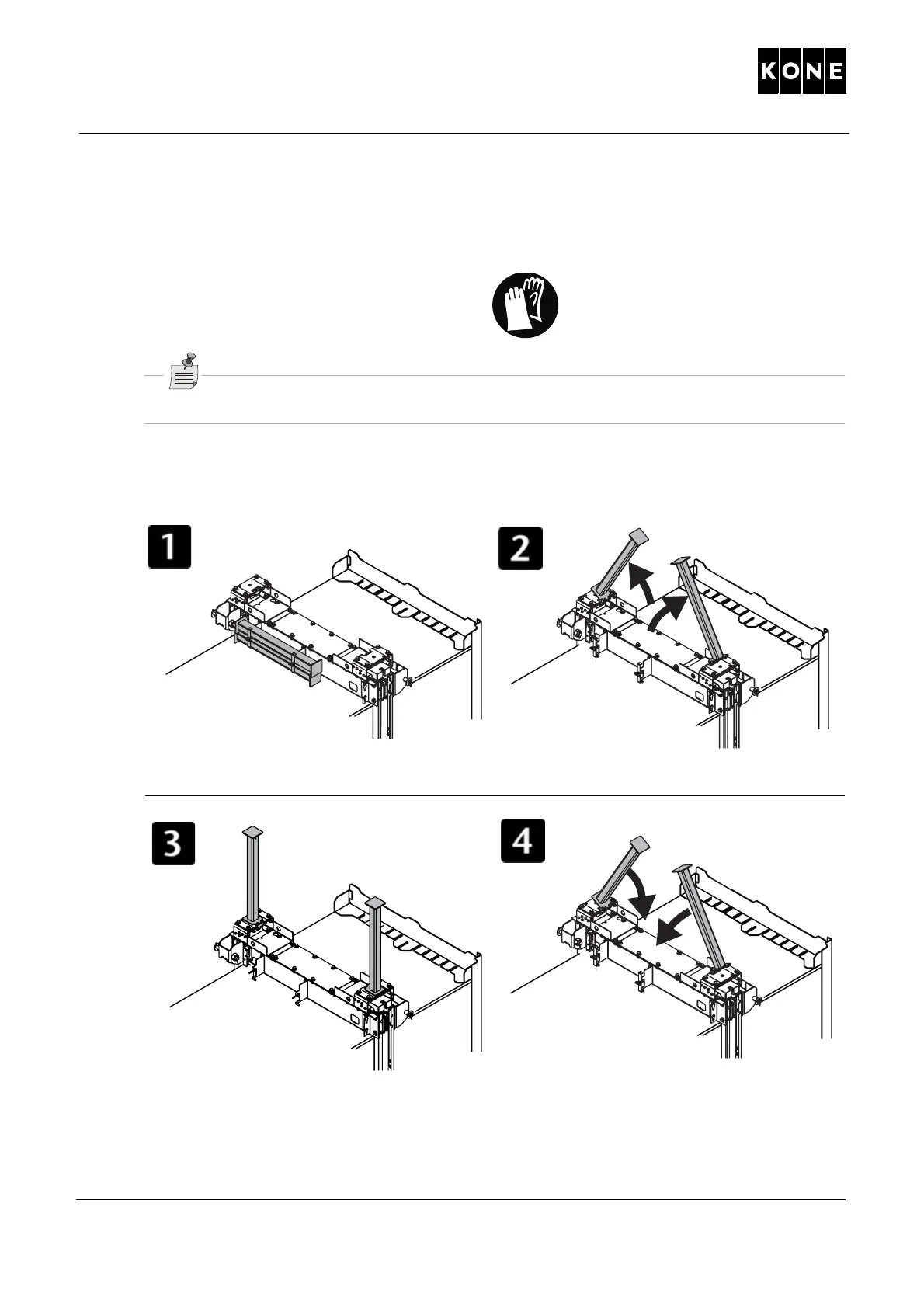 KONE

1

2

3

4