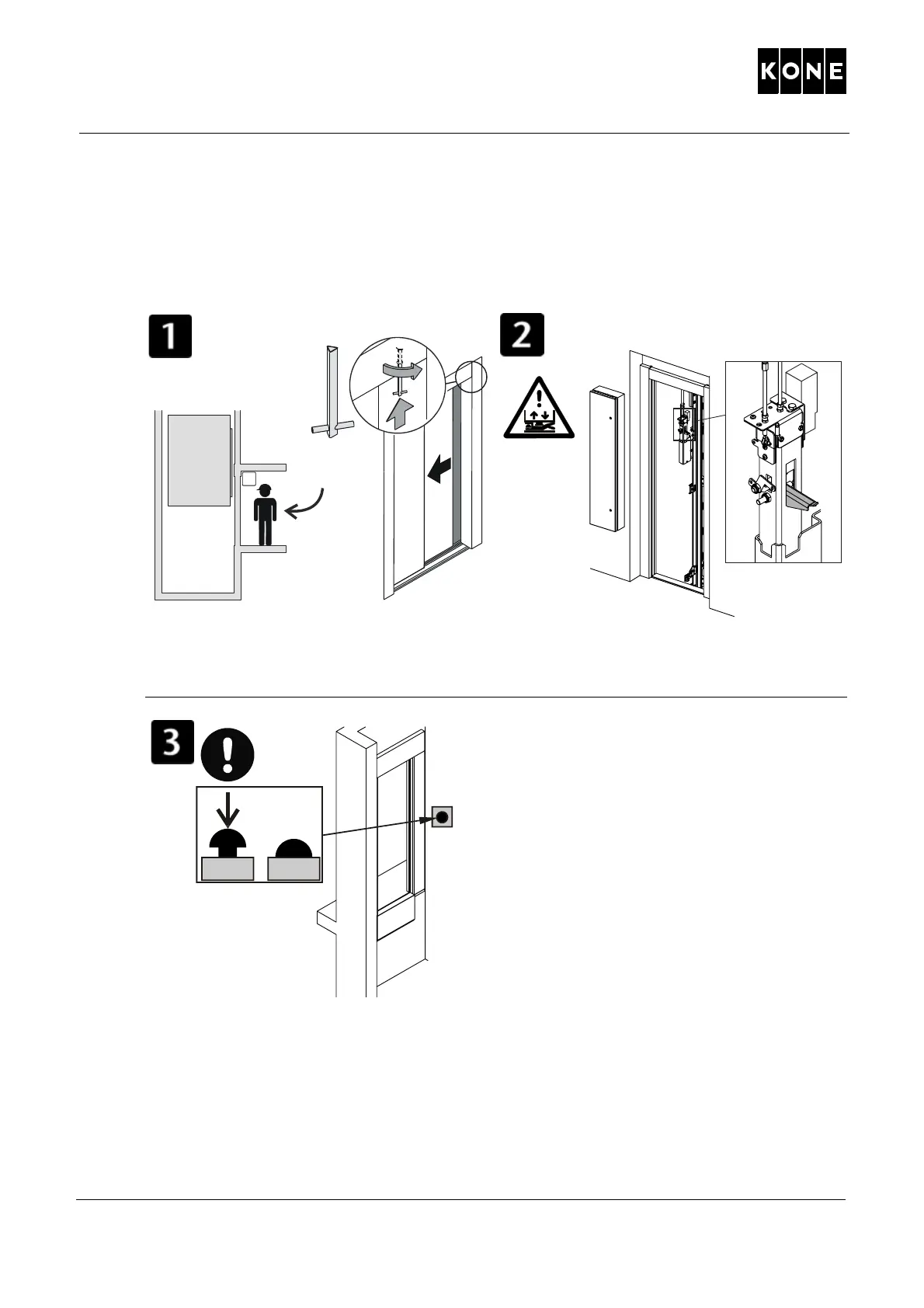 KONE

1

2

3