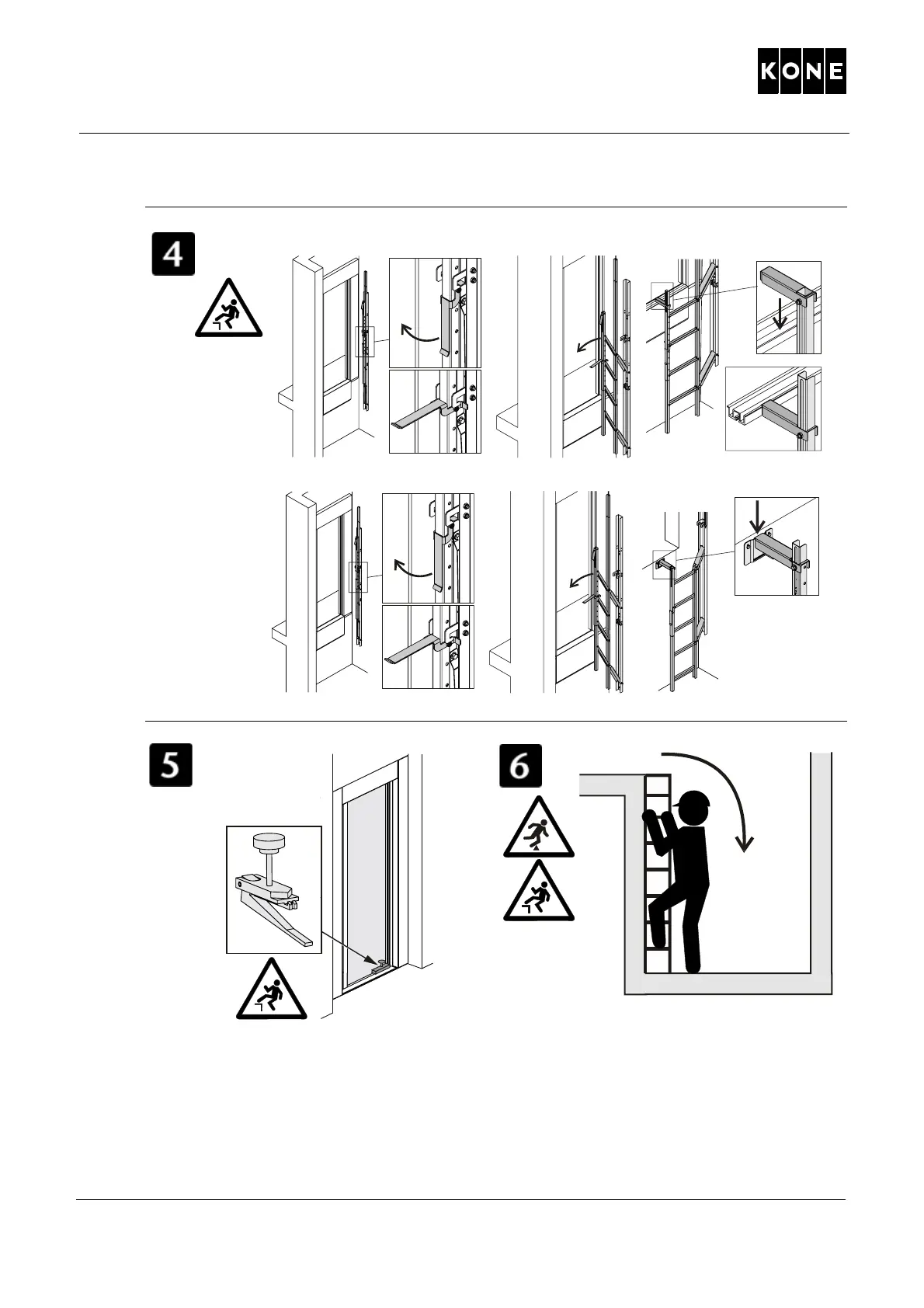 KONE

4

5

6