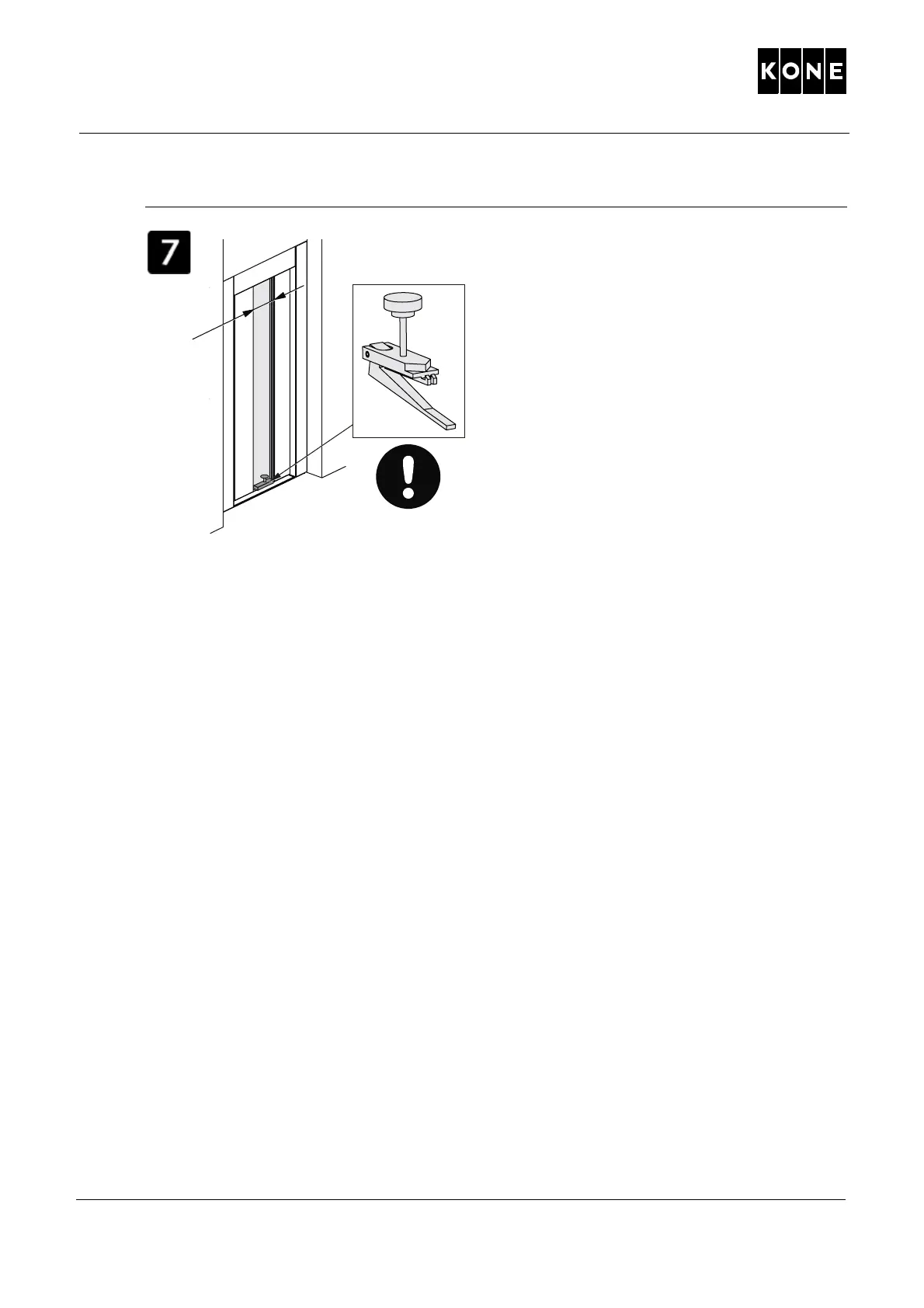 KONE

7