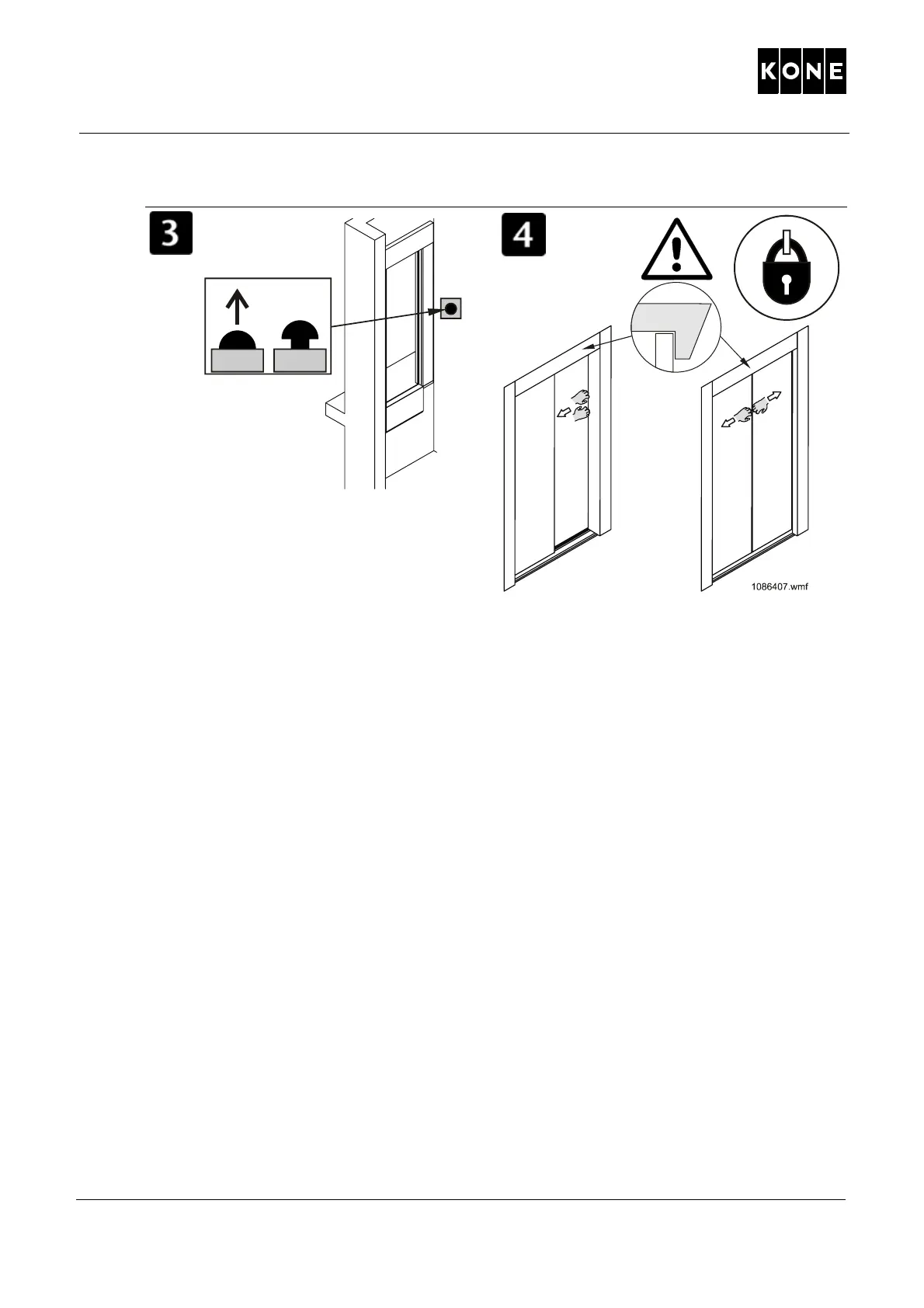 KONE

3

4

1086407.wmf