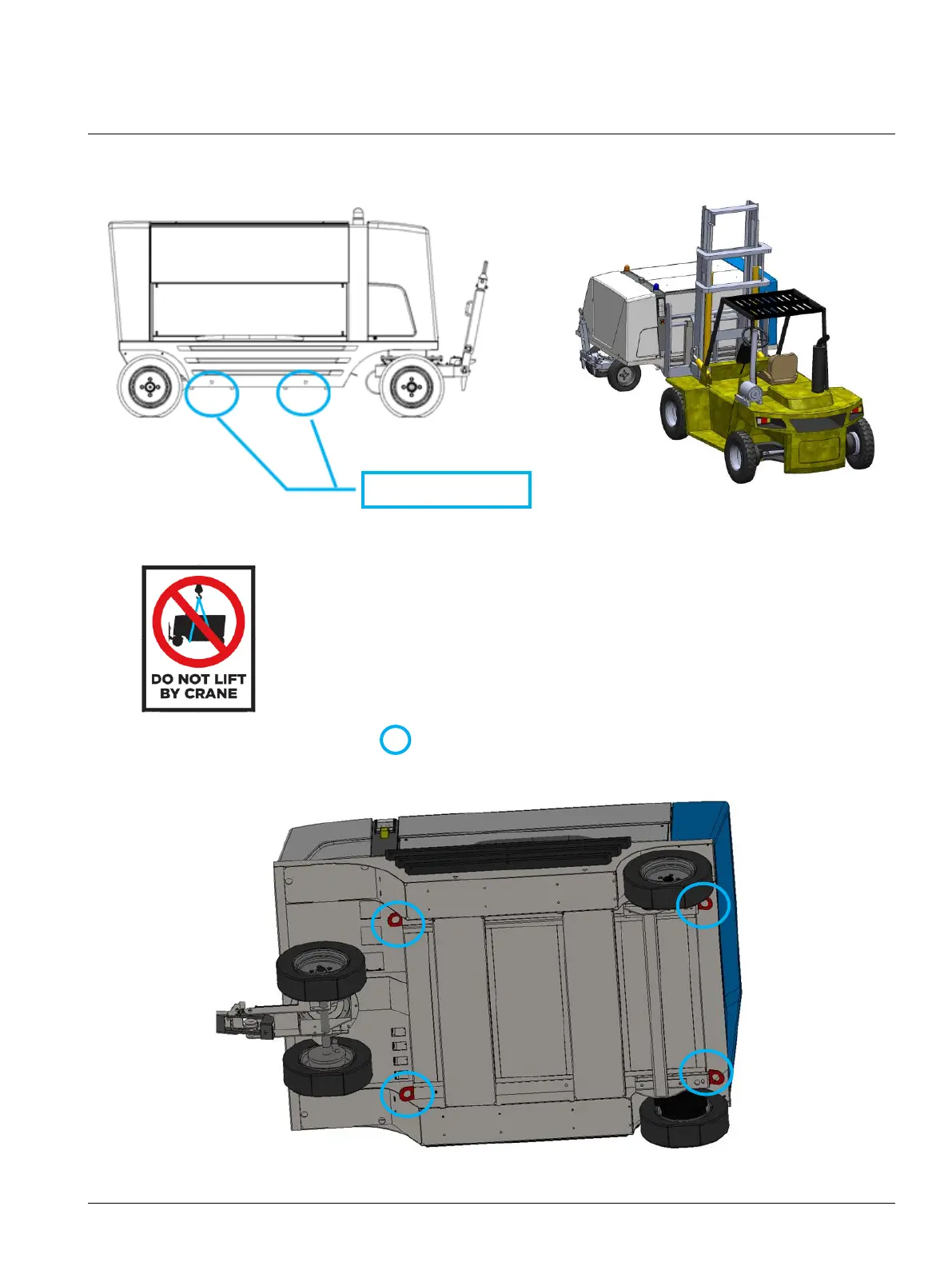 DO NOT LIFT BY CRANE