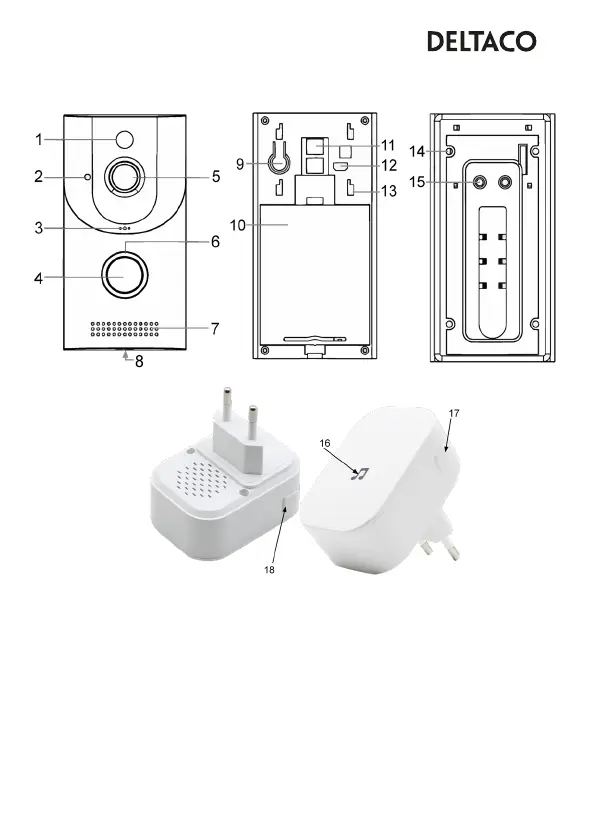 DELTACO

1
2
3
4
5
6
7
8

9
10
11
12
13

14
15

16
17
18