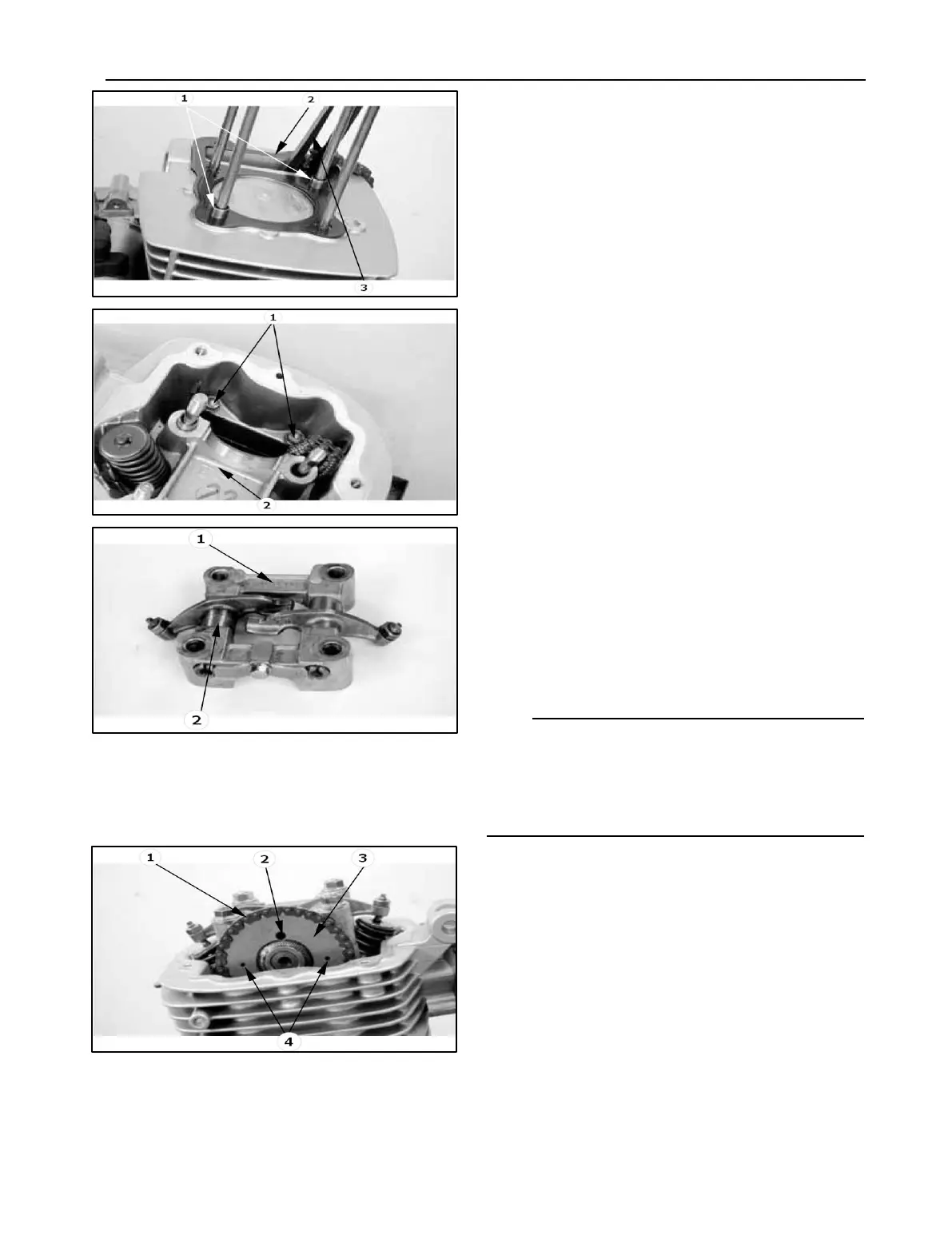 1
2
3

1
2

1
2

1
2
3
4