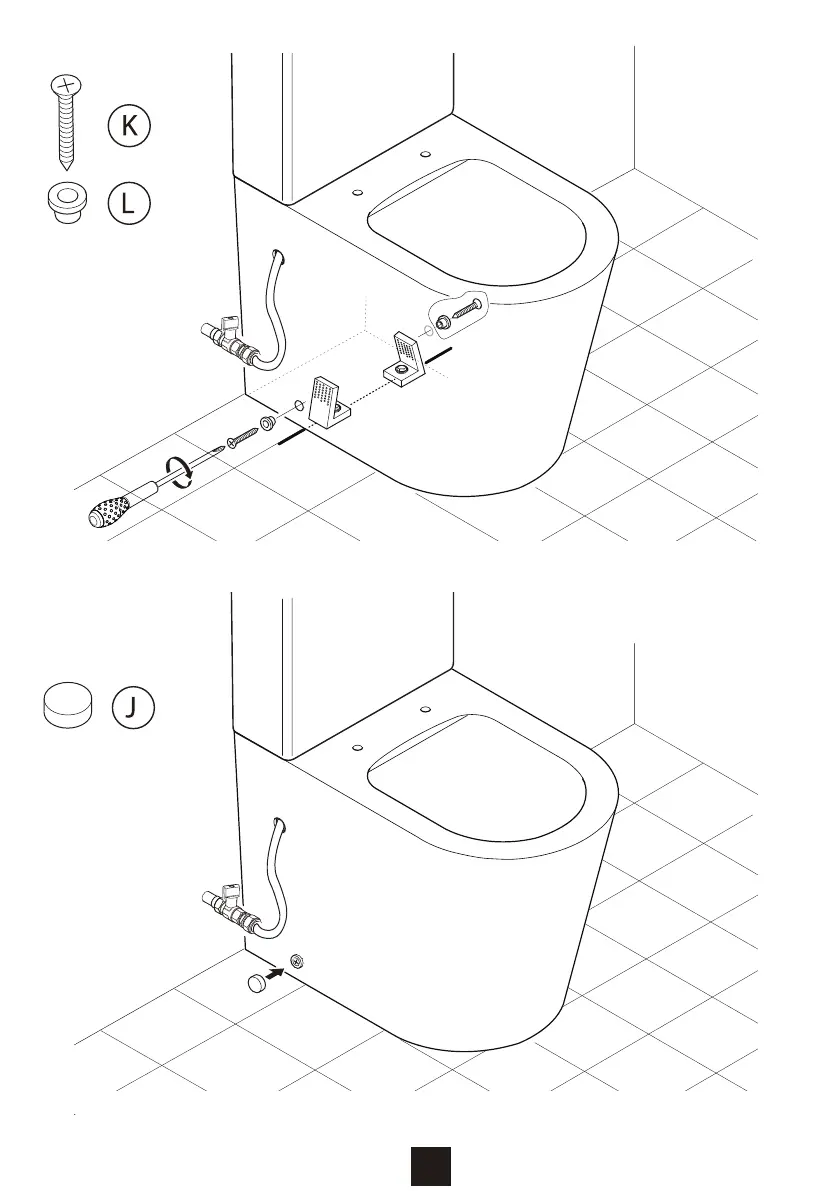 K

L

J