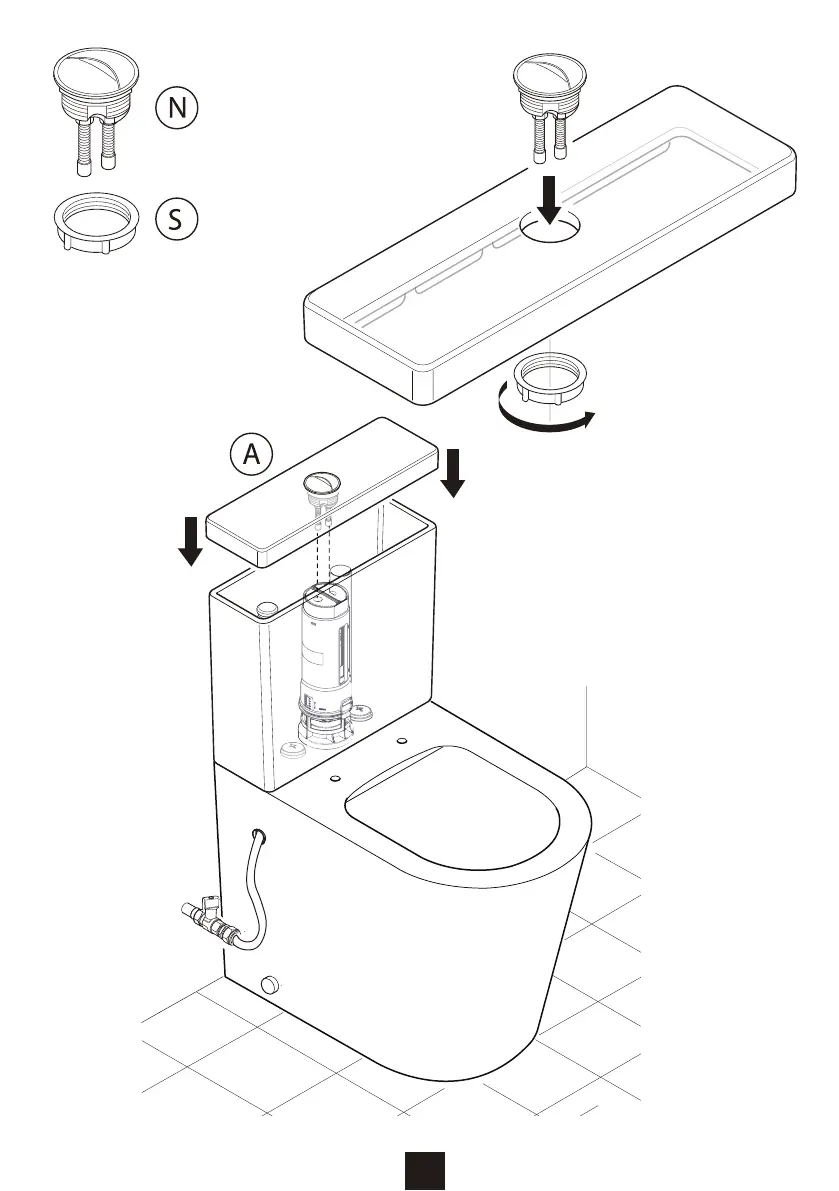 N
S
A